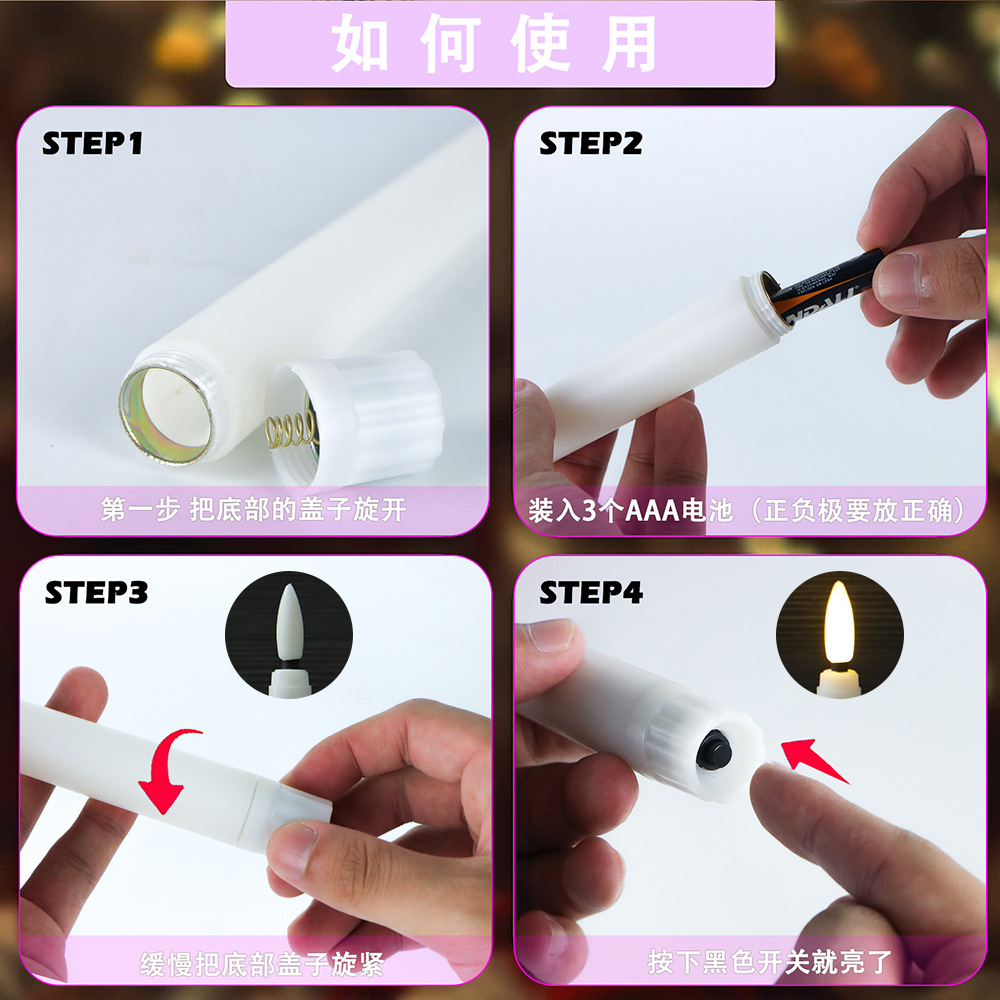 如何使用

STEP1

第一步 把底部的盖子旋开

STEP2

装入3个AAA电池（正负极要放正确）

STEP3

缓慢把底部盖子旋紧

STEP4

按下黑色开关就亮了