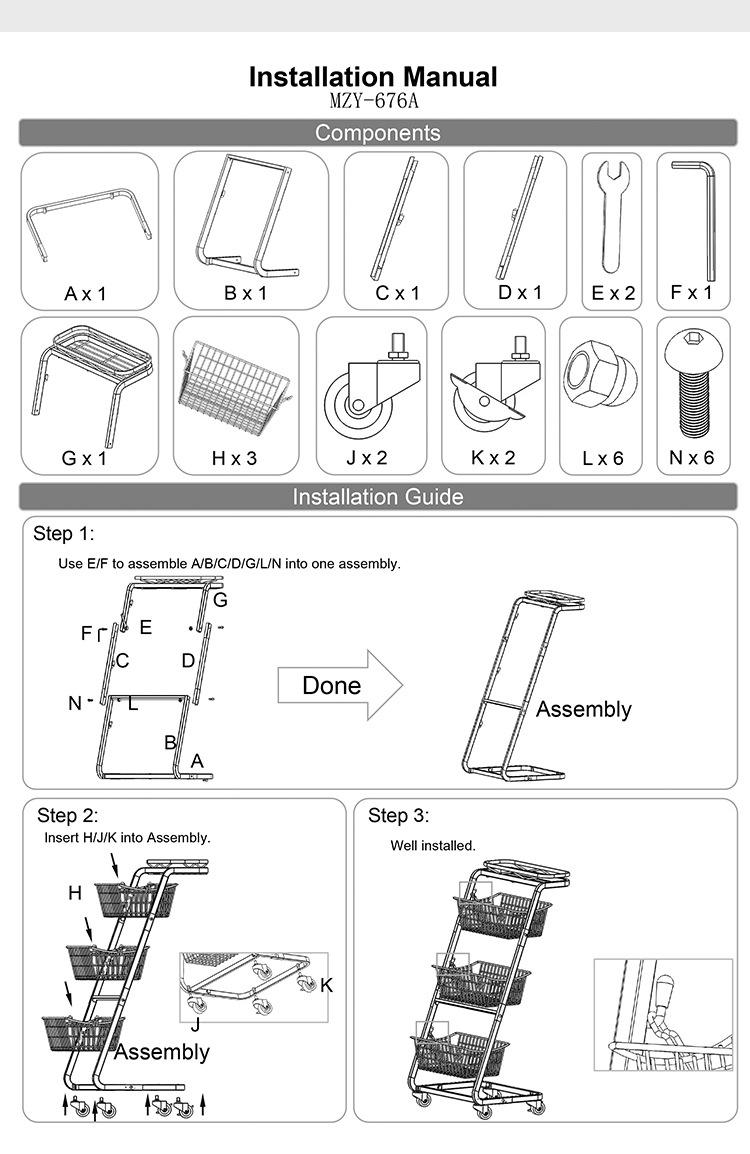 Installation Manual
MZY-676A

Components

A x 1
B x 1
C x 1
D x 1
E x 2
F x 1
G x 1
H x 3
J x 2
K x 2
L x 6
N x 6

Installation Guide

Step 1:
Use E/F to assemble A/B/C/D/G/L/N into one assembly.

G
F
E
C
D
N
L
B
A

Done

Assembly

Step 2:
Insert H/J/K into Assembly.

H
K
J
Assembly

Step 3:
Well installed.