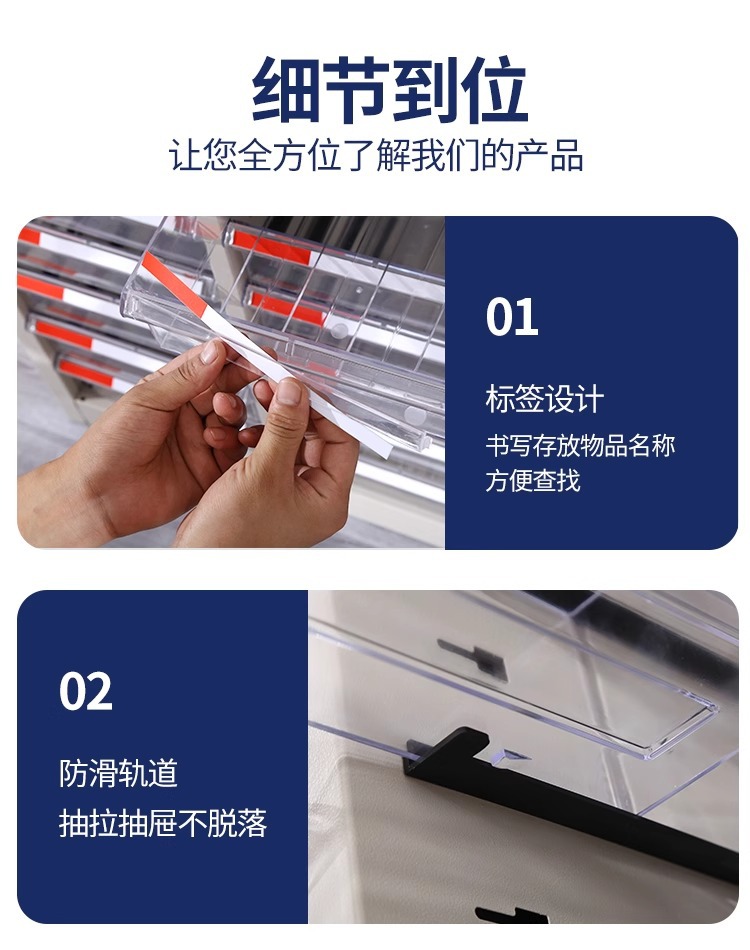 细节到位
让您全方位了解我们的产品

01
标签设计
书写存放物品名称
方便查找

02
防滑轨道
抽拉抽屉不脱落