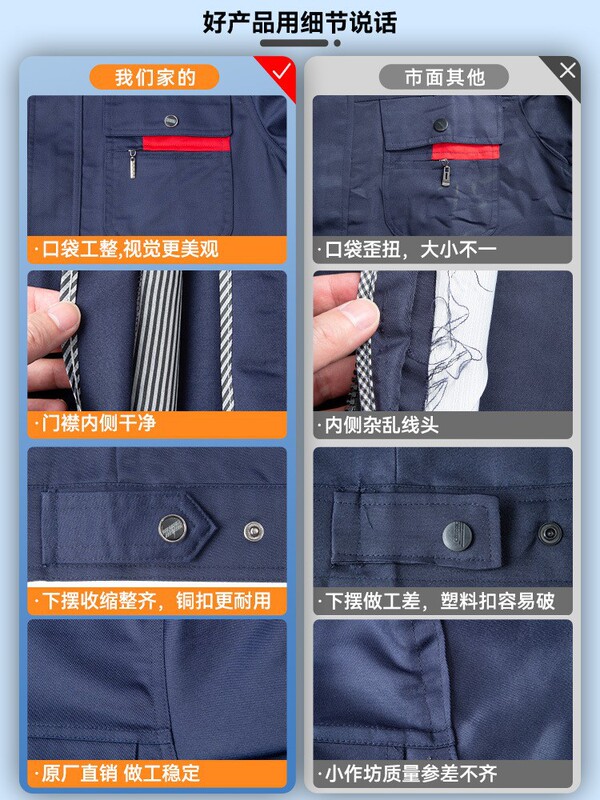 好产品用细节说话

我们家的

·口袋工整,视觉更美观

·门襟内侧干净

·下摆收缩整齐，铜扣更耐用

·原厂直销 做工稳定

市面其他

·口袋歪扭，大小不一

·内侧杂乱线头

·下摆做工差，塑料扣容易破

·小作坊质量参差不齐