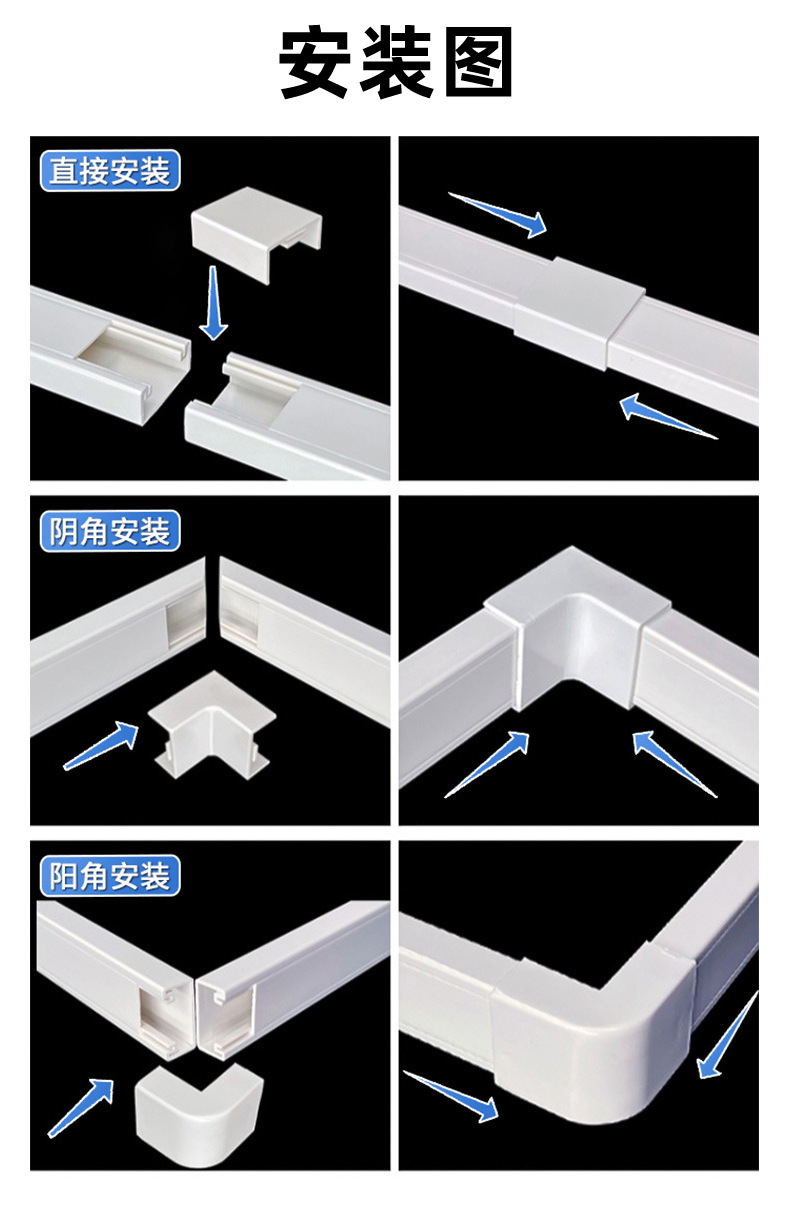 安装图

直接安装

阴角安装

阳角安装