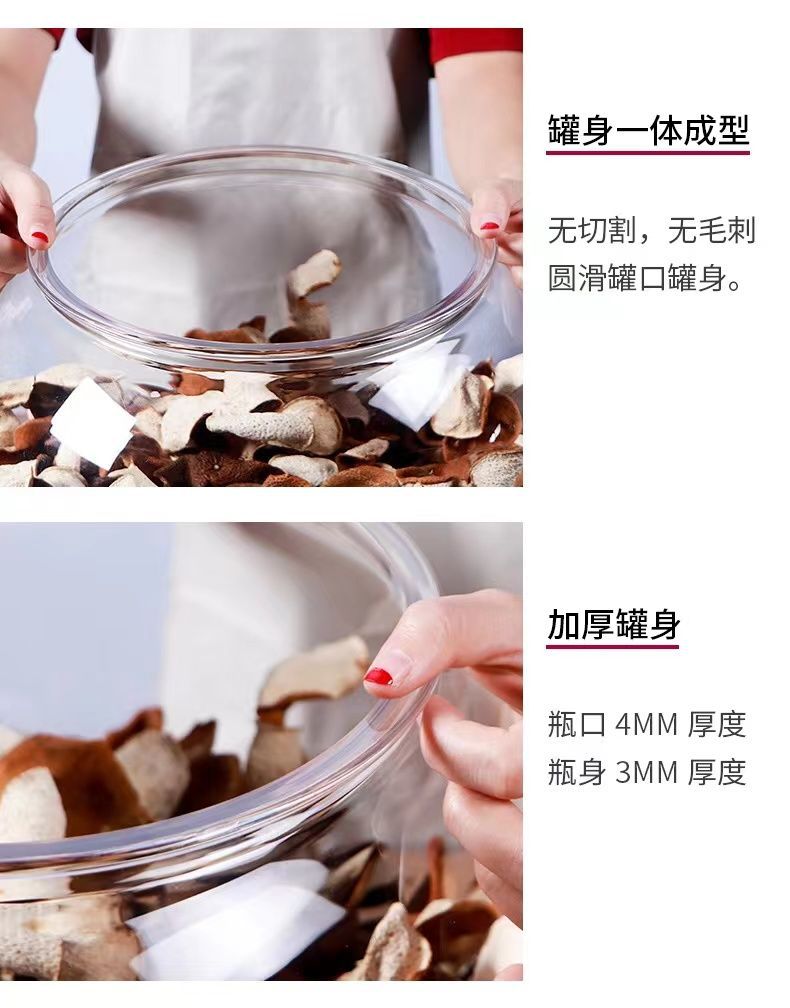 罐身一体成型

无切割，无毛刺
圆滑罐口罐身。

加厚罐身

瓶口 4MM 厚度
瓶身 3MM 厚度