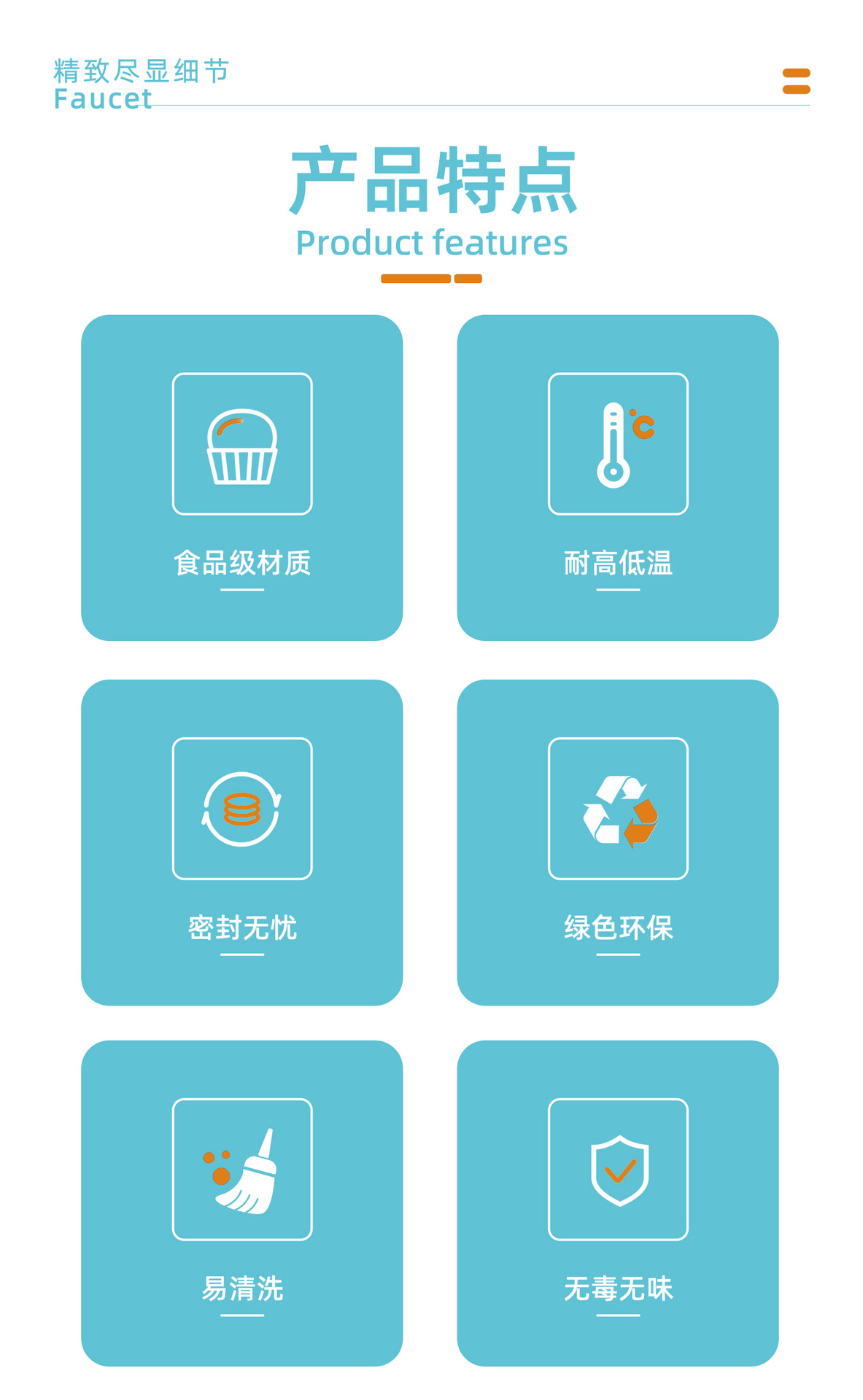 精致尽显细节
Faucet

产品特点
Product features

食品级材质

耐高低温

密封无忧

绿色环保

易清洗

无毒无味