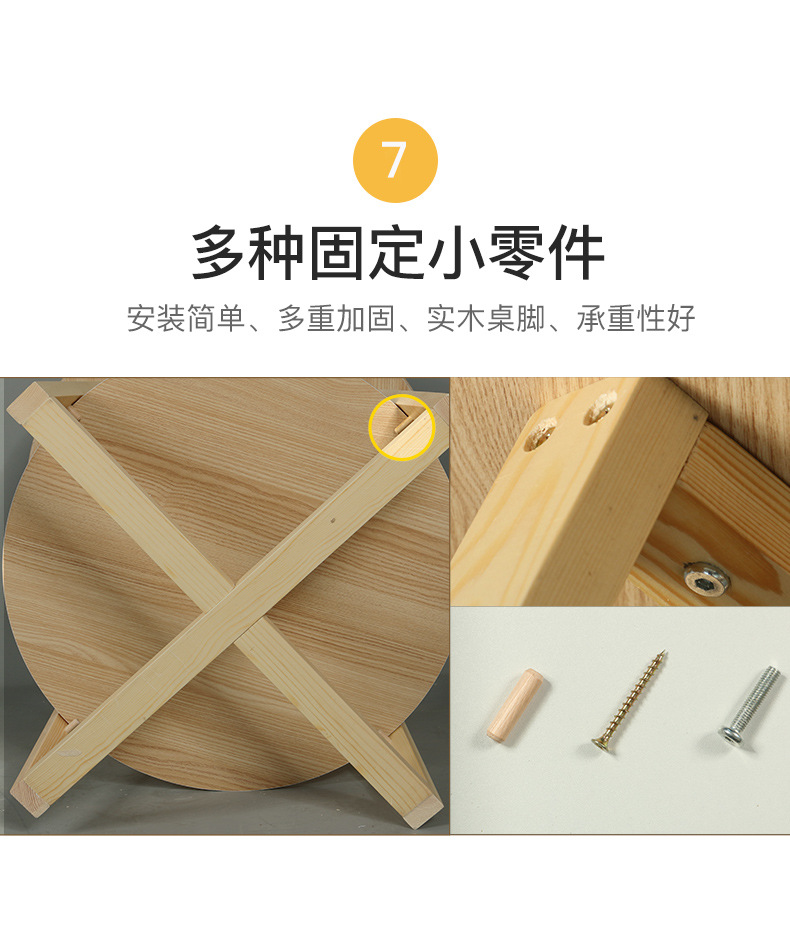 7

多种固定小零件

安装简单、多重加固、实木桌脚、承重性好