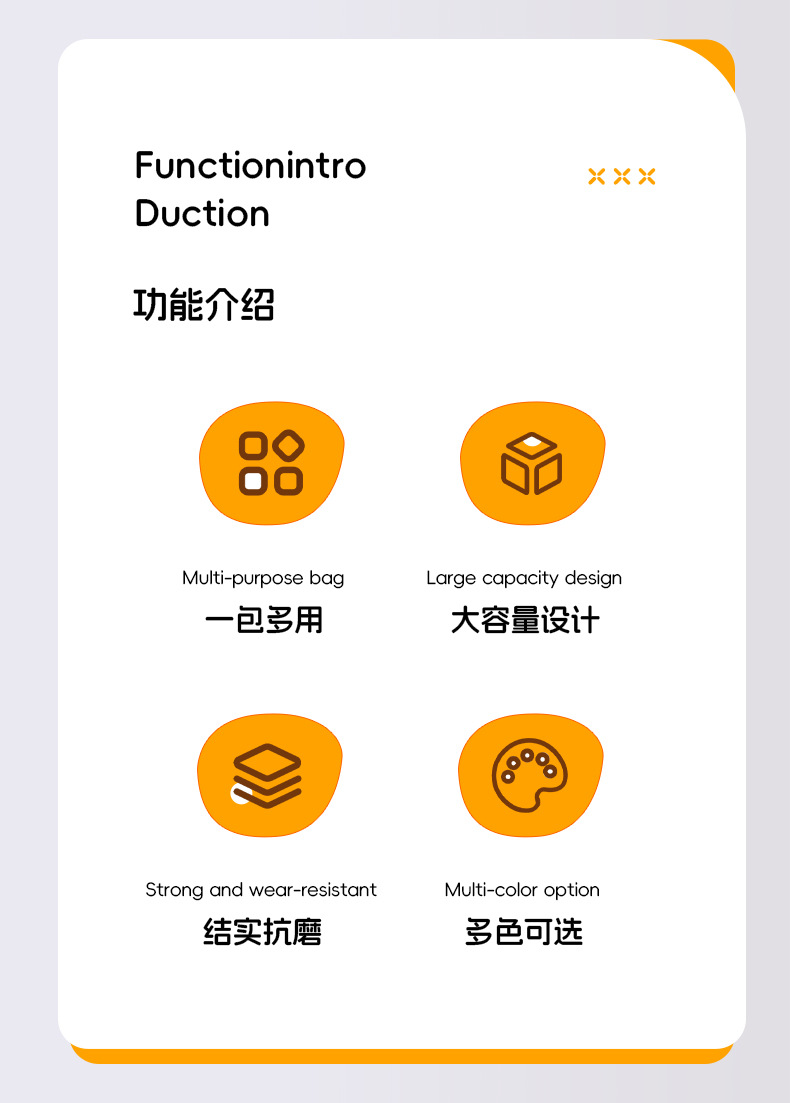 Functionintro
Duction

功能介绍

Multi-purpose bag
一包多用

Large capacity design
大容量设计

Strong and wear-resistant
结实抗磨

Multi-color option
多色可选