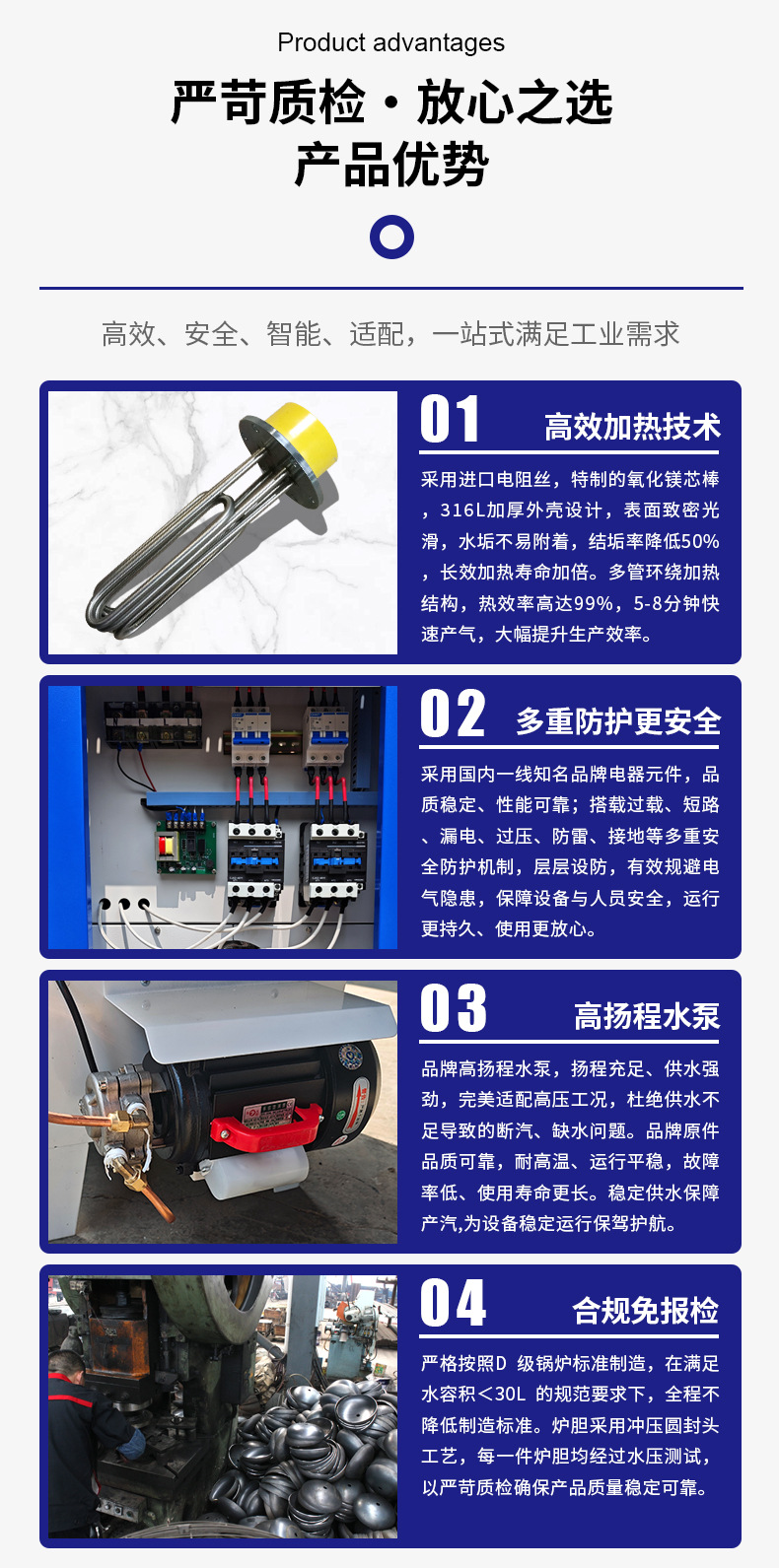 Product advantages

严苛质检·放心之选
产品优势

高效、安全、智能、适配，一站式满足工业需求

01
高效加热技术

采用进口电阻丝，特制的氧化镁芯棒，316L加厚外壳设计，表面致密光滑，水垢不易附着，结垢率降低50%，长效加热寿命加倍。多管环绕加热结构，热效率高达99%，5-8分钟快速产气，大幅提升生产效率。

02
多重防护更安全

采用国内一线知名品牌电器元件，品质稳定、性能可靠；搭载过载、短路、漏电、过压、防雷、接地等多重安全防护机制，层层设防，有效规避电气隐患，保障设备与人员安全，运行更持久、使用更放心。

03
高扬程水泵

品牌高扬程水泵，扬程充足、供水强劲，完美适配高压工况，杜绝供水不足导致的断汽、缺水问题。品牌原件品质可靠，耐高温、运行平稳，故障率低、使用寿命更长。稳定供水保障产汽,为设备稳定运行保驾护航。

04
合规免报检

严格按照D 级锅炉标准制造，在满足水容积<30L 的规范要求下，全程不降低制造标准。炉胆采用冲压圆封头工艺，每一件炉胆均经过水压测试，以严苛质检确保产品质量稳定可靠。