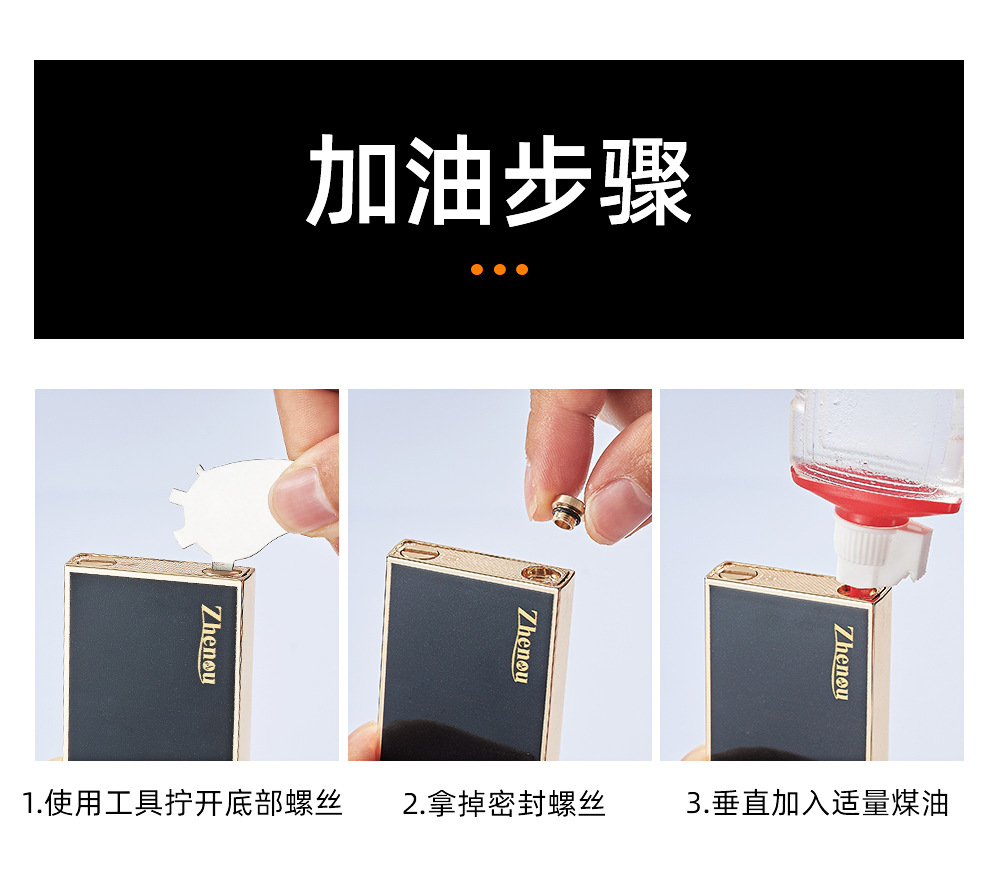 加油步骤

Zhenou

Zhenou

Zhenou

1.使用工具拧开底部螺丝

2.拿掉密封螺丝

3.垂直加入适量煤油