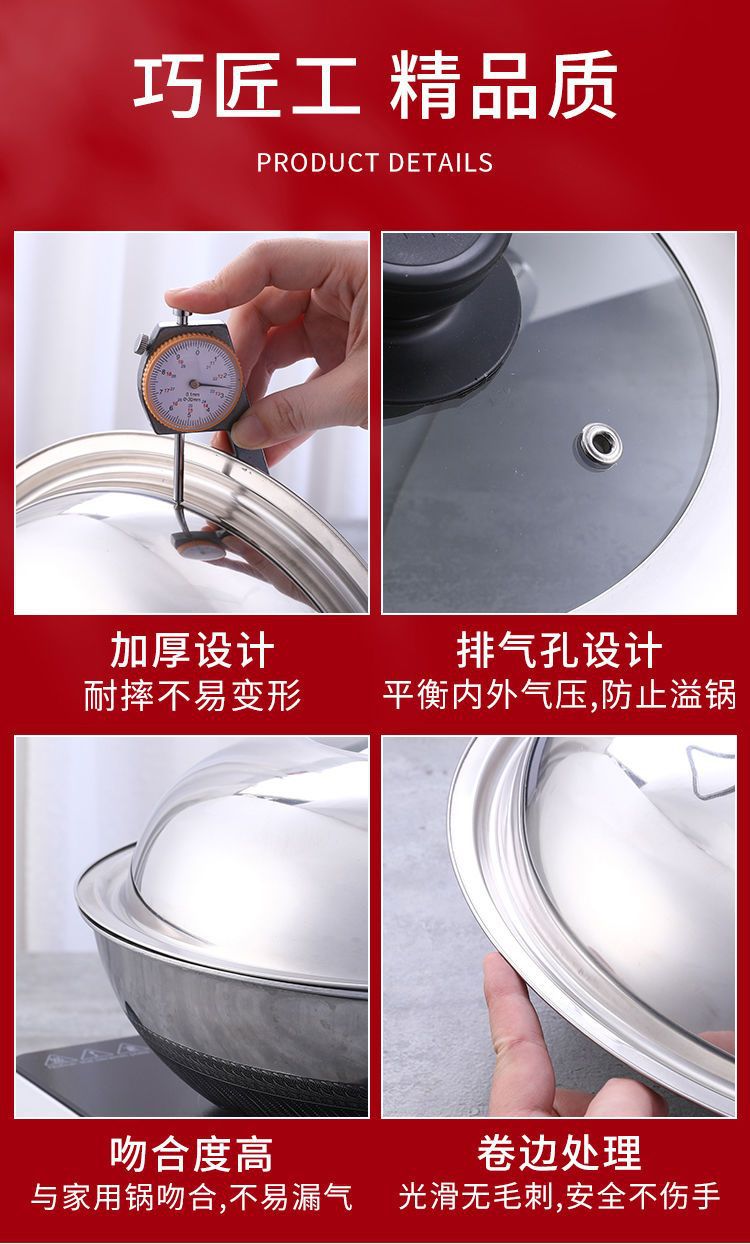 巧匠工 精品质

PRODUCT DETAILS

加厚设计
耐摔不易变形

排气孔设计
平衡内外气压,防止溢锅

吻合度高
与家用锅吻合,不易漏气

卷边处理
光滑无毛刺,安全不伤手