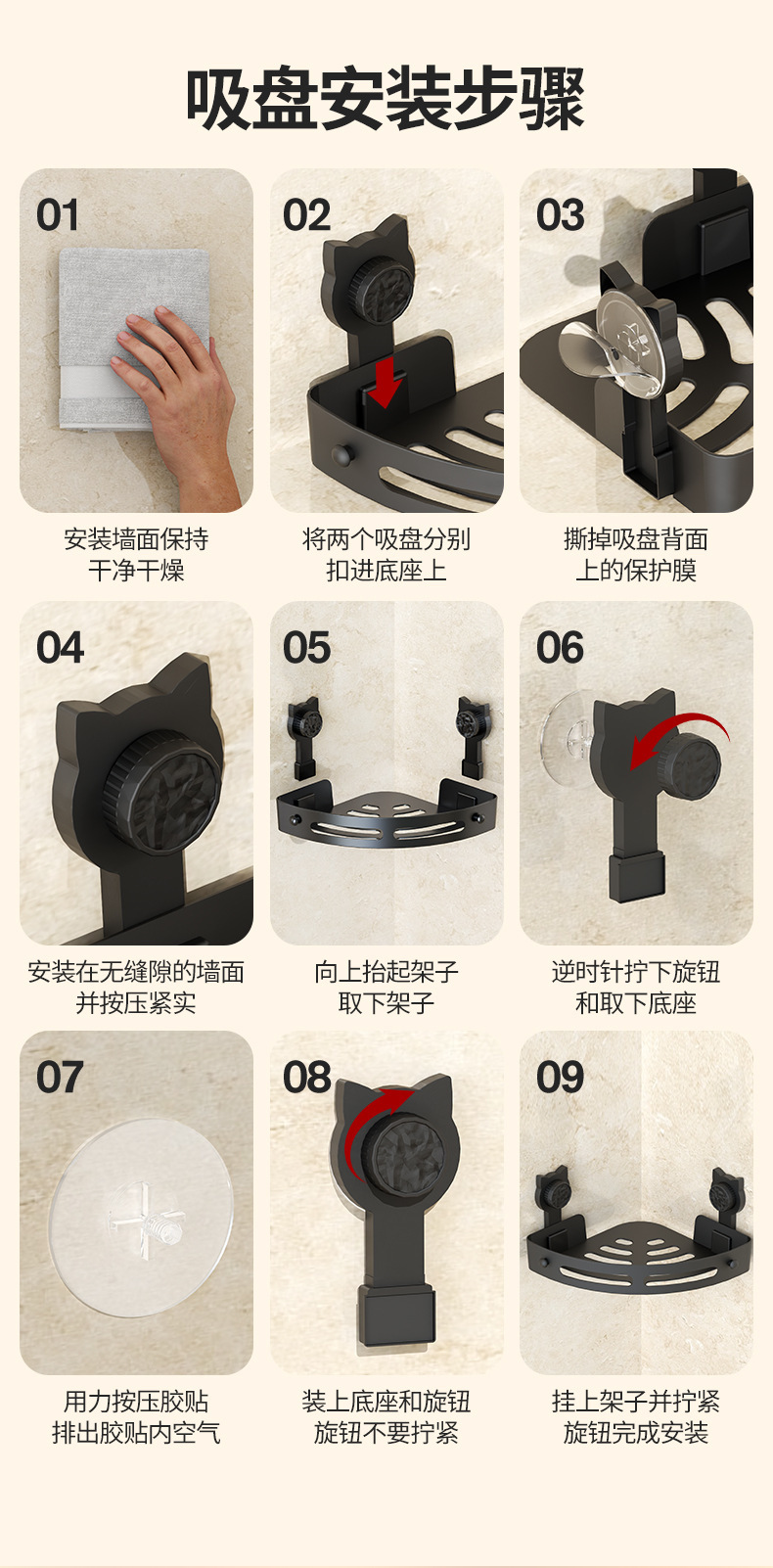 吸盘安装步骤

01

安装墙面保持
干净干燥

02

将两个吸盘分别
扣进底座上

03

撕掉吸盘背面
上的保护膜

04

安装在无缝隙的墙面
并按压紧实

05

向上抬起架子
取下架子

06

逆时针拧下旋钮
和取下底座

07

用力按压胶贴
排出胶贴内空气

08

装上底座和旋钮
旋钮不要拧紧

09

挂上架子并拧紧
旋钮完成安装