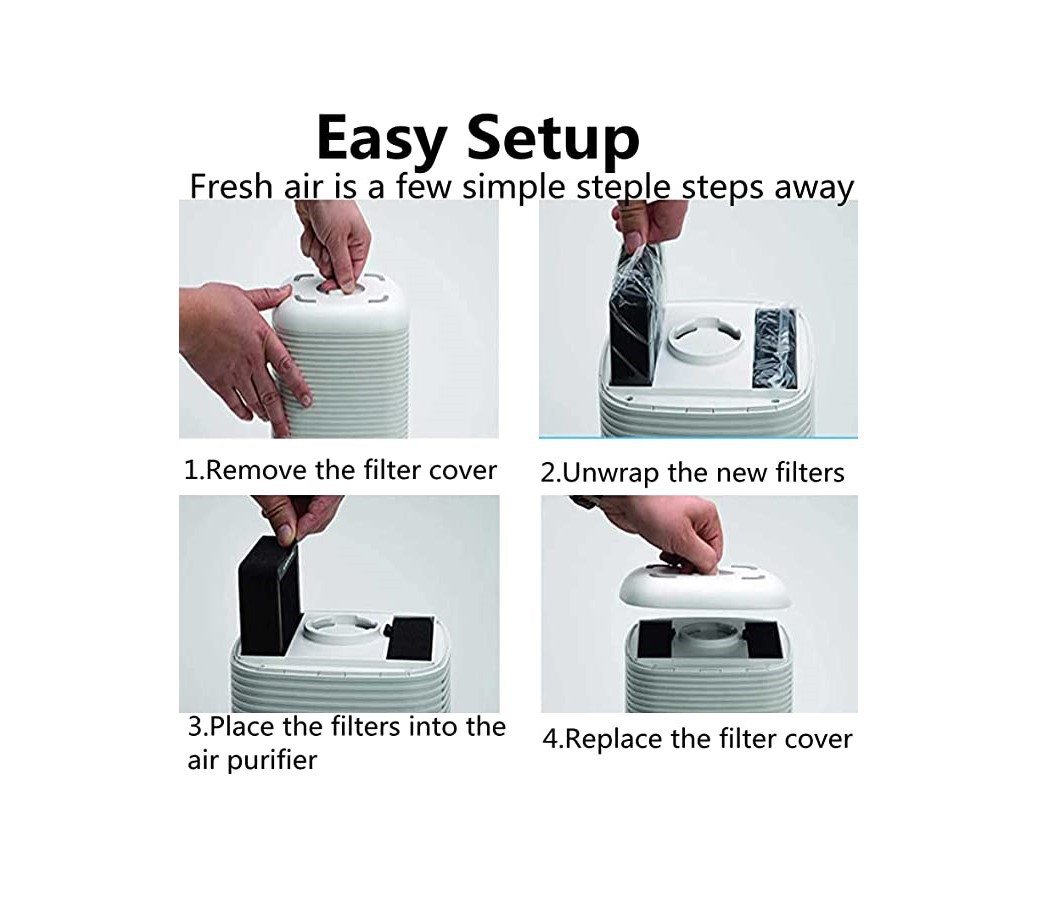 Easy Setup

Fresh air is a few simple steple steps away

1.Remove the filter cover

2.Unwrap the new filters

3.Place the filters into the air purifier

4.Replace the filter cover