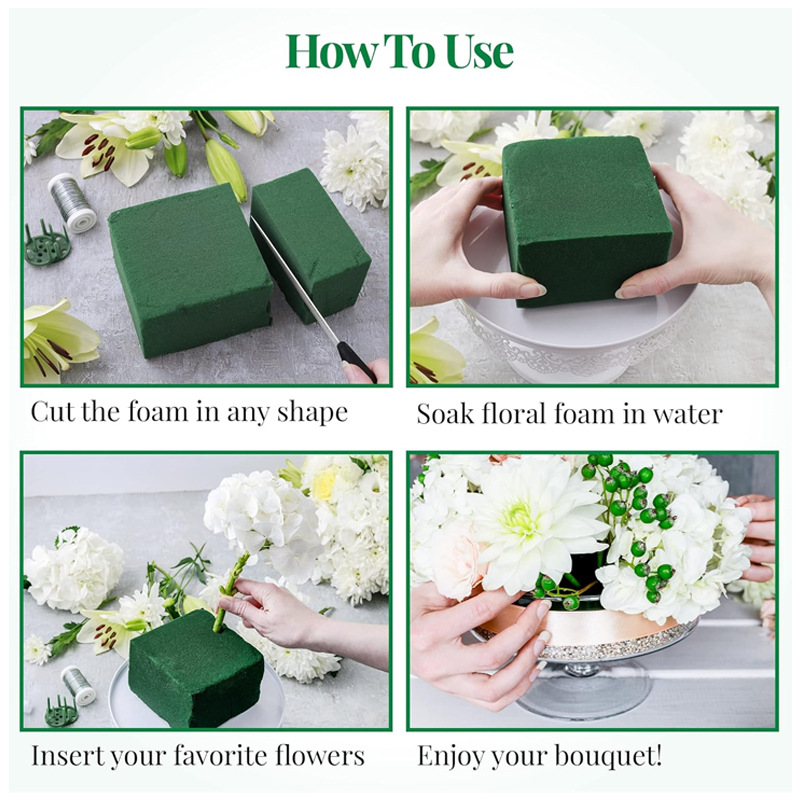 How To Use

Cut the foam in any shape

Soak floral foam in water

Insert your favorite flowers

Enjoy your bouquet!