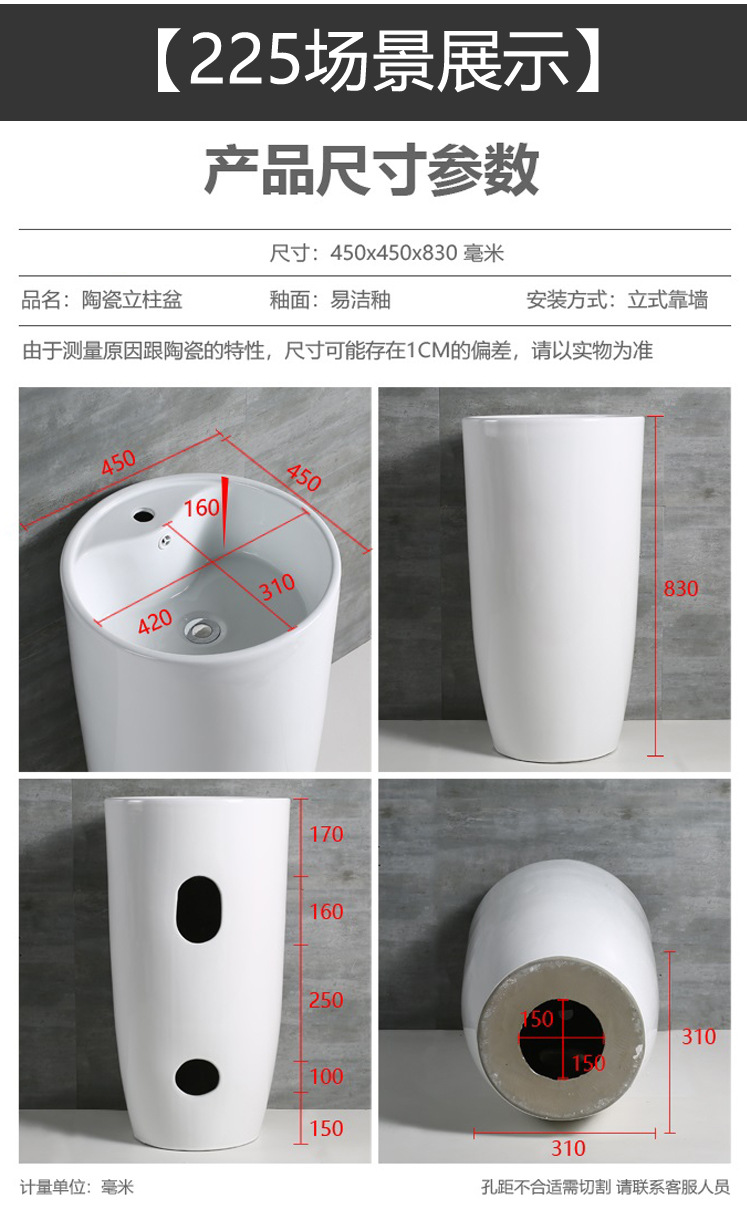 【225场景展示】

产品尺寸参数

尺寸：450x450x830 毫米

品名：陶瓷立柱盆

釉面：易洁釉

安装方式：立式靠墙

由于测量原因跟陶瓷的特性，尺寸可能存在1CM的偏差，请以实物为准

450
450
160
310
420

830

170
160
250
100
150

150
150
310
310

计量单位：毫米

孔距不合适需切割 请联系客服人员