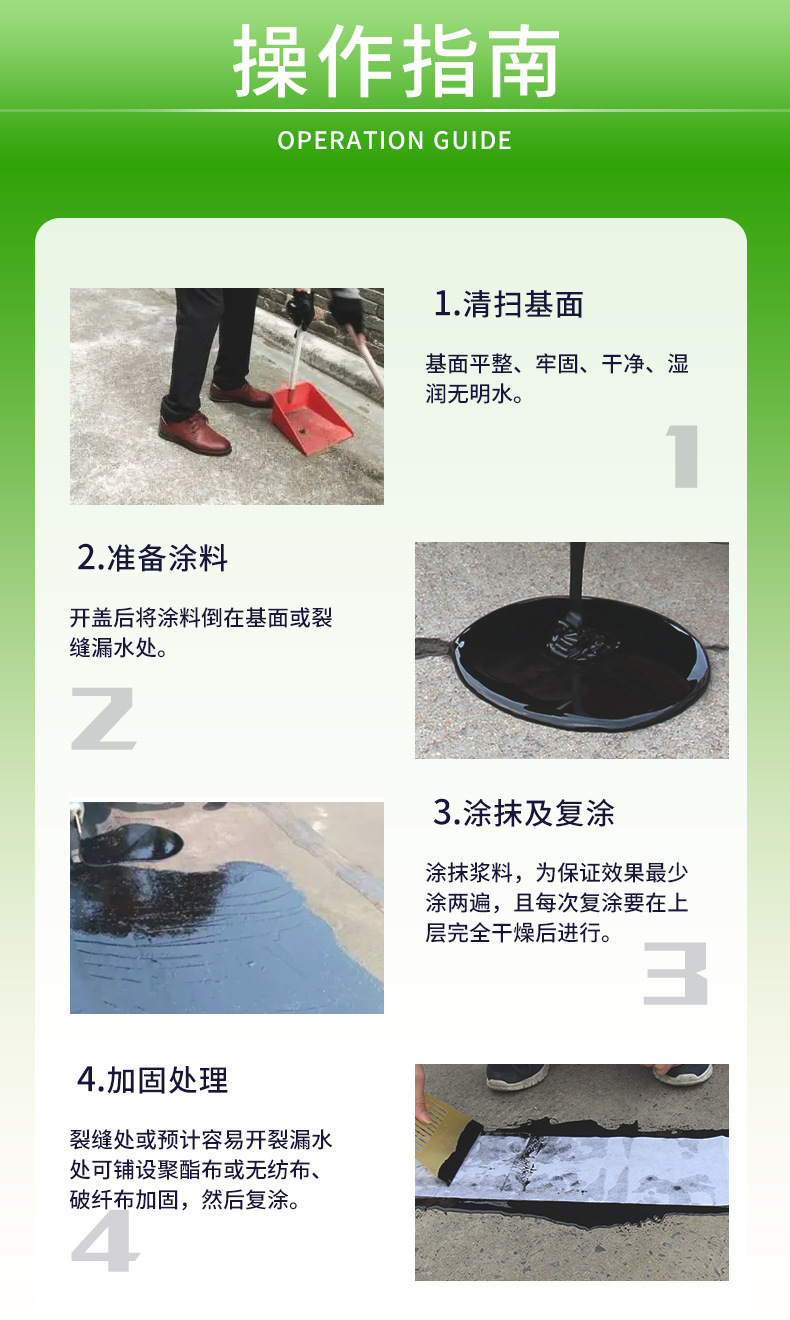 操作指南

OPERATION GUIDE

1.清扫基面

基面平整、牢固、干净、湿润无明水。

1

2.准备涂料

开盖后将涂料倒在基面或裂缝漏水处。

2

3.涂抹及复涂

涂抹浆料，为保证效果最少涂两遍，且每次复涂要在上层完全干燥后进行。

3

4.加固处理

裂缝处或预计容易开裂漏水处可铺设聚酯布或无纺布、破纤布加固，然后复涂。

4