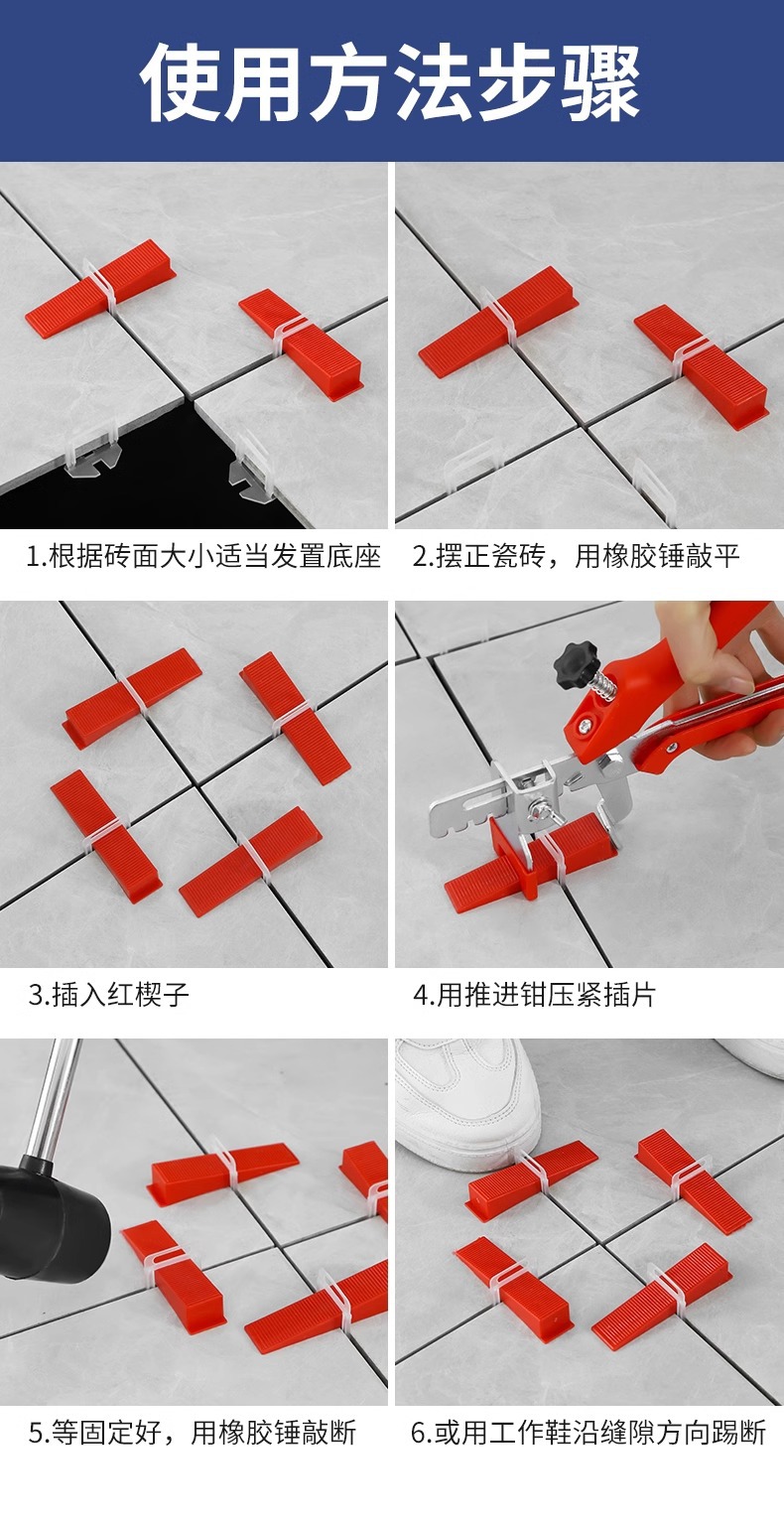 使用方法步骤

1.根据砖面大小适当发置底座

2.摆正瓷砖，用橡胶锤敲平

3.插入红楔子

4.用推进钳压紧插片

5.等固定好，用橡胶锤敲断

6.或用工作鞋沿缝隙方向踢断