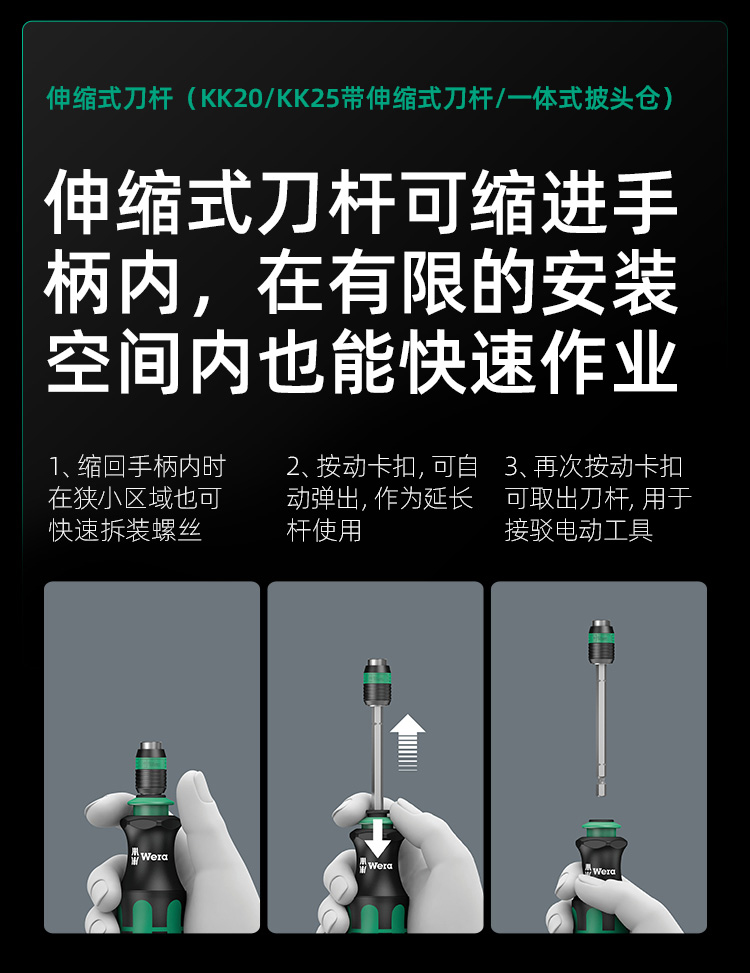 伸缩式刀杆（KK20/KK25带伸缩式刀杆/一体式披头仓）

伸缩式刀杆可缩进手柄内，在有限的安装空间内也能快速作业

1、缩回手柄内时在狭小区域也可快速拆装螺丝

2、按动卡扣，可自动弹出，作为延长杆使用

3、再次按动卡扣可取出刀杆，用于接驳电动工具

Wera

Wera

Wera