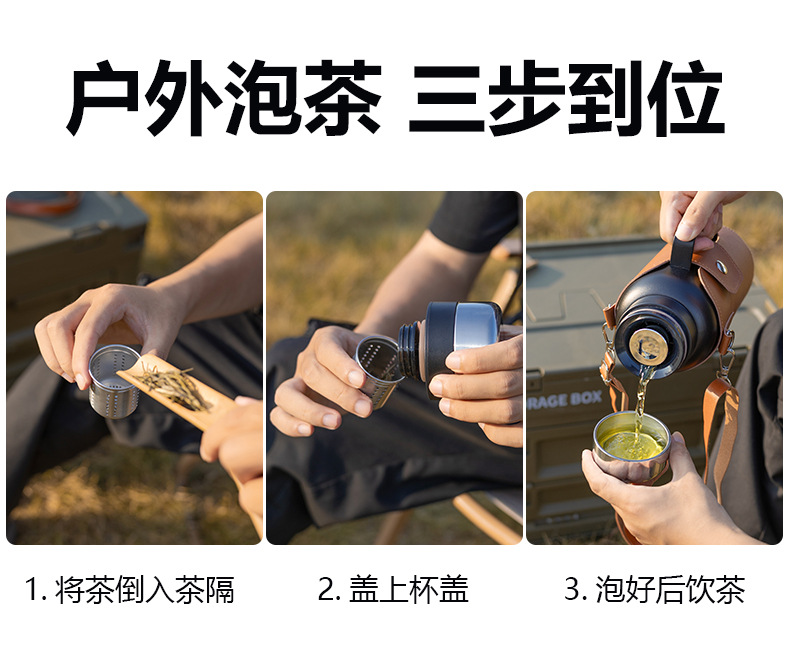 户外泡茶 三步到位

1.将茶倒入茶隔

2.盖上杯盖

3.泡好后饮茶