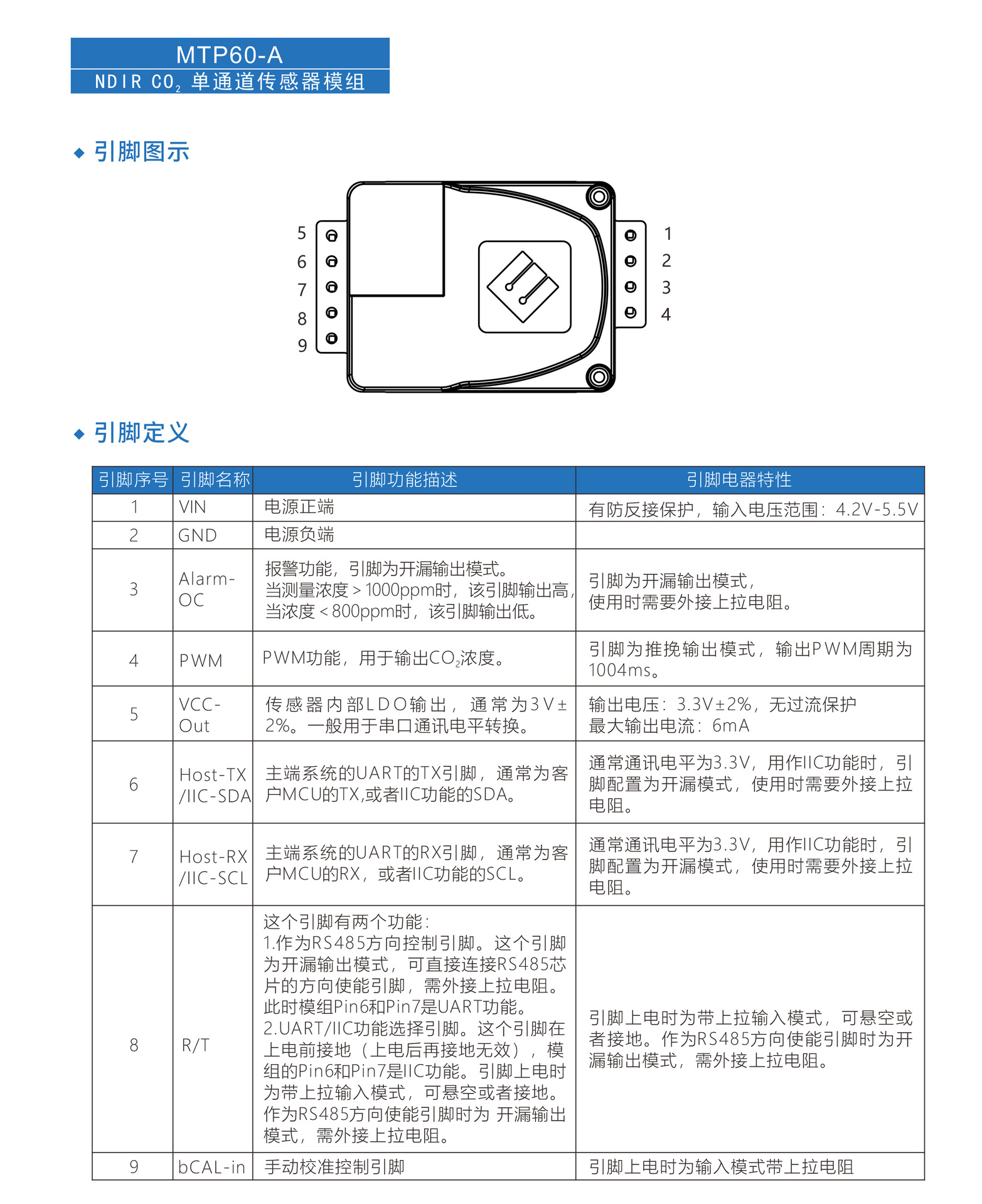 MTP60-A
NDIR $CO_2$ 单通道传感器模组

◆ 引脚图示

5
6
7
8
9
1
2
3
4

◆ 引脚定义

| 引脚序号 | 引脚名称 | 引脚功能描述 | 引脚电器特性 |
|---|---|---|---|
| 1 | VIN | 电源正端 | 有防反接保护，输入电压范围：4.2V-5.5V |
| 2 | GND | 电源负端 | |
| 3 | Alarm-OC | 报警功能，引脚为开漏输出模式。当测量浓度＞1000ppm时，该引脚输出高，当浓度＜800ppm时，该引脚输出低。 | 引脚为开漏输出模式，使用时需要外接上拉电阻。 |
| 4 | PWM | PWM功能，用于输出$CO_2$浓度。 | 引脚为推挽输出模式，输出PWM周期为1004ms。 |
| 5 | VCC-Out | 传感器内部LDO输出，通常为3V±2%。一般用于串口通讯电平转换。 | 输出电压：3.3V±2%，无过流保护 最大输出电流：6mA |
| 6 | Host-TX /IIC-SDA | 主端系统的UART的TX引脚，通常为客户MCU的TX,或者IIC功能的SDA。 | 通常通讯电平为3.3V，用作IIC功能时，引脚配置为开漏模式，使用时需要外接上拉电阻。 |
| 7 | Host-RX /IIC-SCL | 主端系统的UART的RX引脚，通常为客户MCU的RX，或者IIC功能的SCL。 | 通常通讯电平为3.3V，用作IIC功能时，引脚配置为开漏模式，使用时需要外接上拉电阻。 |
| 8 | R/T | 这个引脚有两个功能：1.作为RS485方向控制引脚。这个引脚为开漏输出模式，可直接连接RS485芯片的方向使能引脚，需外接上拉电阻。此时模组Pin6和Pin7是UART功能。2.UART/IIC功能选择引脚。这个引脚在上电前接地（上电后再接地无效），模组的Pin6和Pin7是IIC功能。引脚上电时为带上拉输入模式，可悬空或者接地。作为RS485方向使能引脚时为 开漏输出模式，需外接上拉电阻。 | 引脚上电时为带上拉输入模式，可悬空或者接地。作为RS485方向使能引脚时为开漏输出模式，需外接上拉电阻。 |
| 9 | bCAL-in | 手动校准控制引脚 | 引脚上电时为输入模式带上拉电阻 |