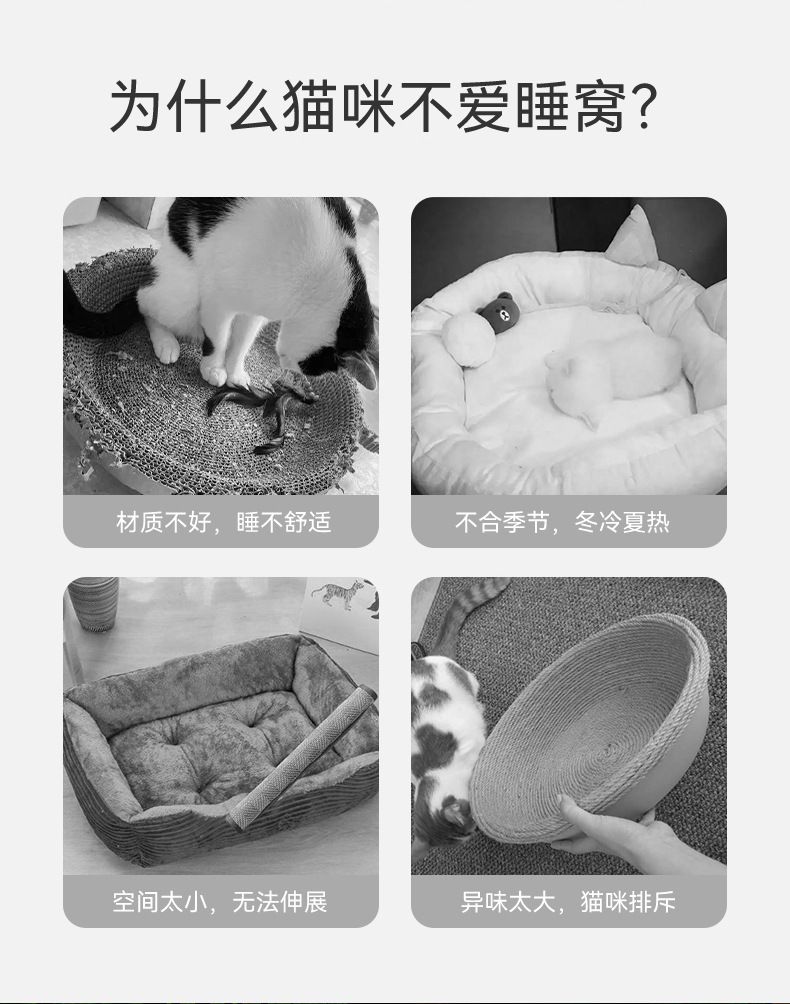 为什么猫咪不爱睡窝?

材质不好，睡不舒适

不合季节，冬冷夏热

空间太小，无法伸展

异味太大，猫咪排斥