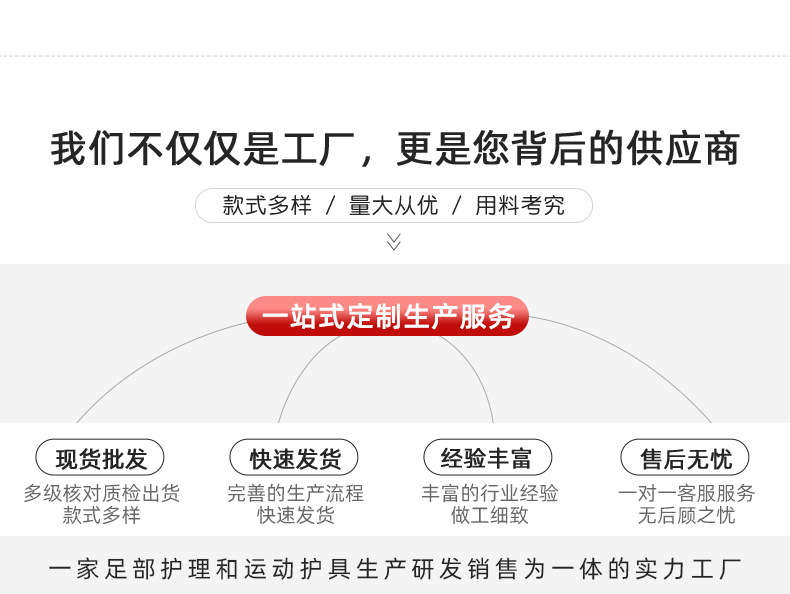 我们不仅仅是工厂，更是您背后的供应商

款式多样 / 量大从优 / 用料考究

一站式定制生产服务

现货批发
多级核对质检出货
款式多样

快速发货
完善的生产流程
快速发货

经验丰富
丰富的行业经验
做工细致

售后无忧
一对一客服服务
无后顾之忧

一家足部护理和运动护具生产研发销售为一体的实力工厂