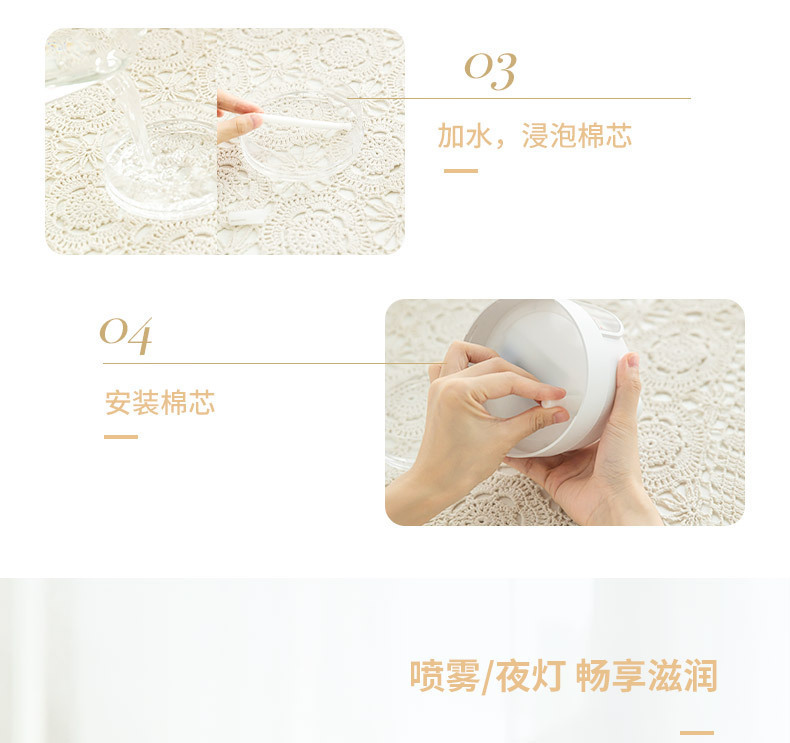 03

加水，浸泡棉芯

04

安装棉芯

喷雾/夜灯 畅享滋润