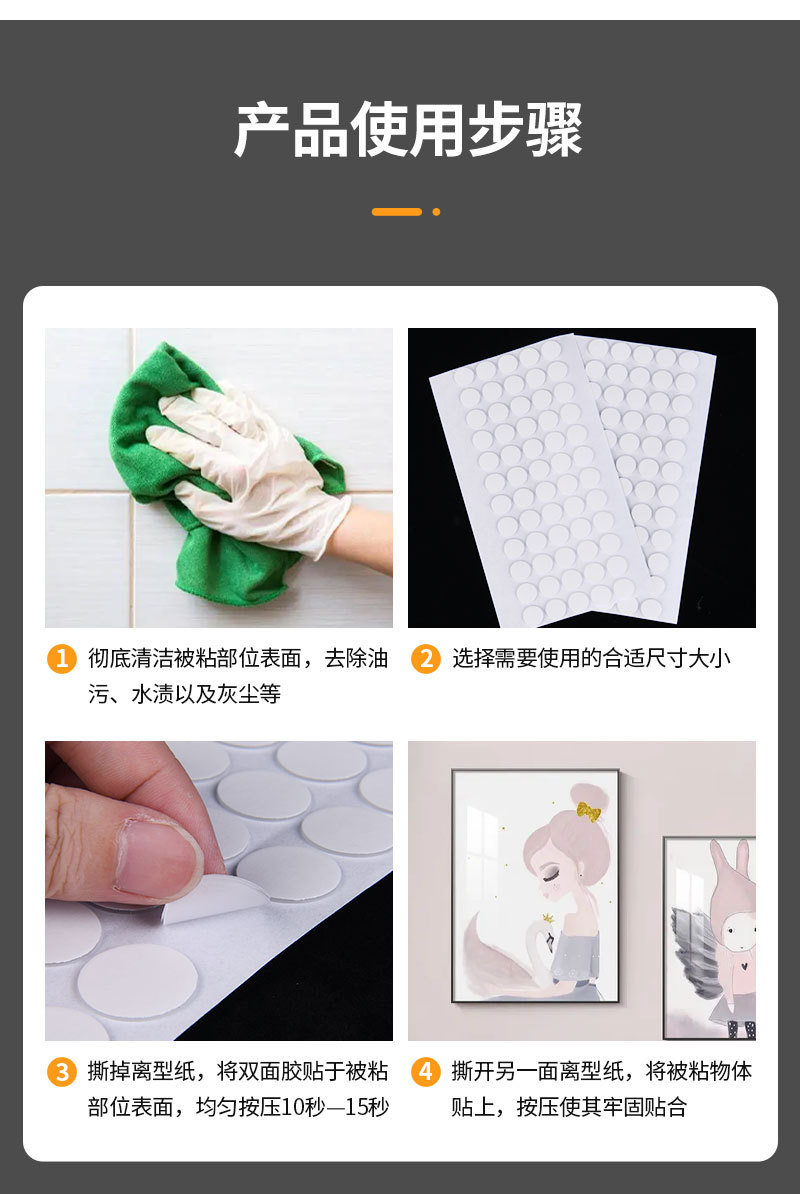 产品使用步骤

1 彻底清洁被粘部位表面，去除油污、水渍以及灰尘等

2 选择需要使用的合适尺寸大小

3 撕掉离型纸，将双面胶贴于被粘部位表面，均匀按压10秒—15秒

4 撕开另一面离型纸，将被粘物体贴上，按压使其牢固贴合