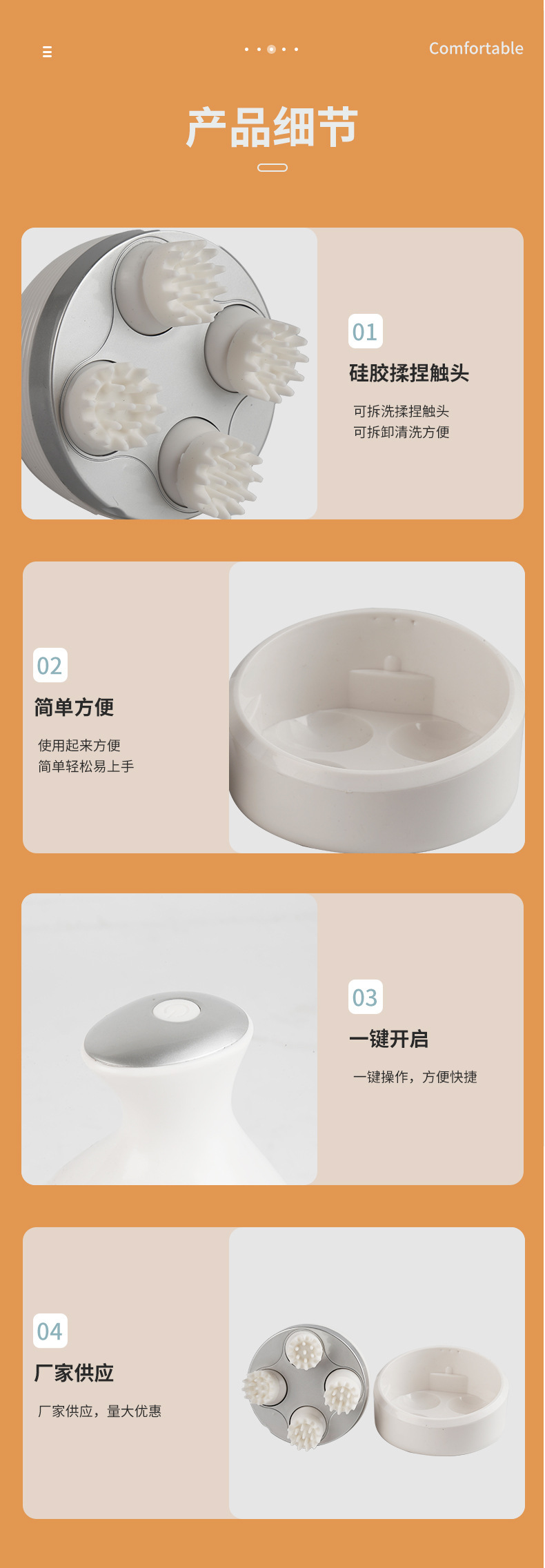 Comfortable

产品细节

01
硅胶揉捏触头
可拆洗揉捏触头
可拆卸清洗方便

02
简单方便
使用起来方便
简单轻松易上手

03
一键开启
一键操作，方便快捷

04
厂家供应
厂家供应，量大优惠