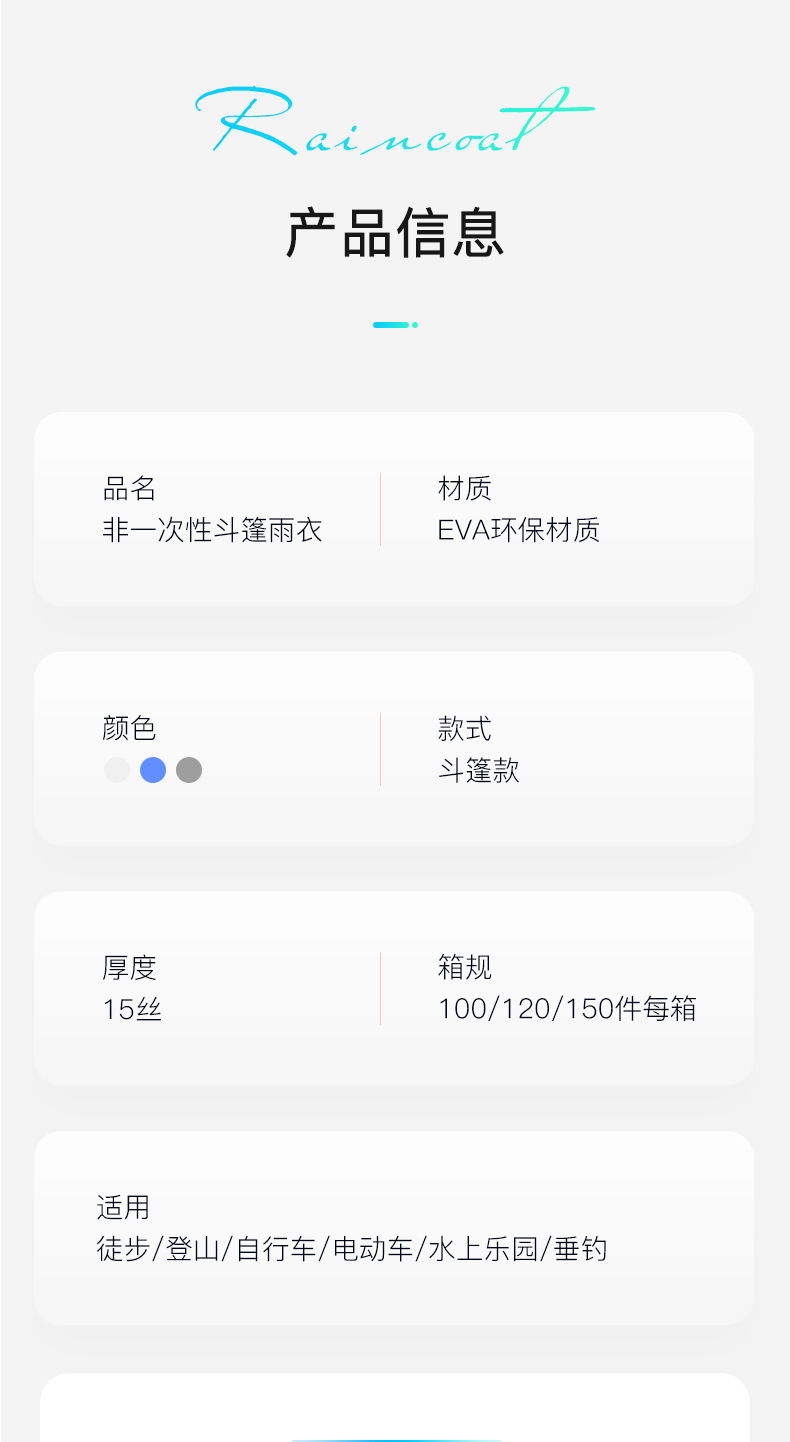 Raincoat

产品信息

品名
非一次性斗篷雨衣

材质
EVA环保材质

颜色

款式
斗篷款

厚度
15丝

箱规
100/120/150件每箱

适用
徒步/登山/自行车/电动车/水上乐园/垂钓