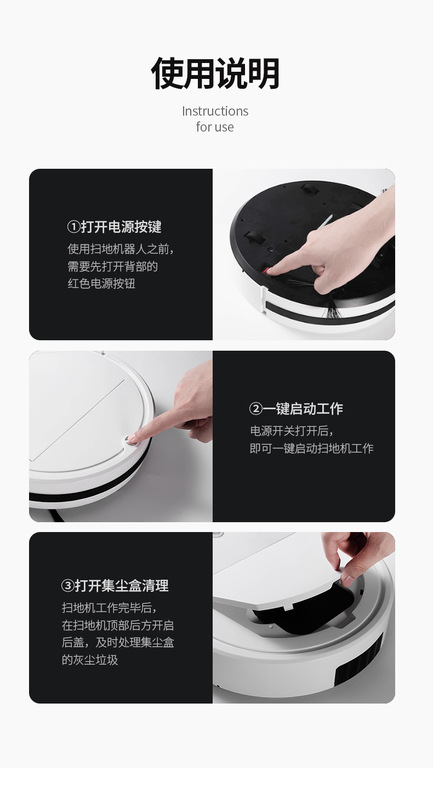 使用说明

Instructions
for use

①打开电源按键

使用扫地机器人之前，需要先打开背部的红色电源按钮

②一键启动工作

电源开关打开后，即可一键启动扫地机工作

③打开集尘盒清理

扫地机工作完毕后，在扫地机顶部后方开启后盖，及时处理集尘盒的灰尘垃圾