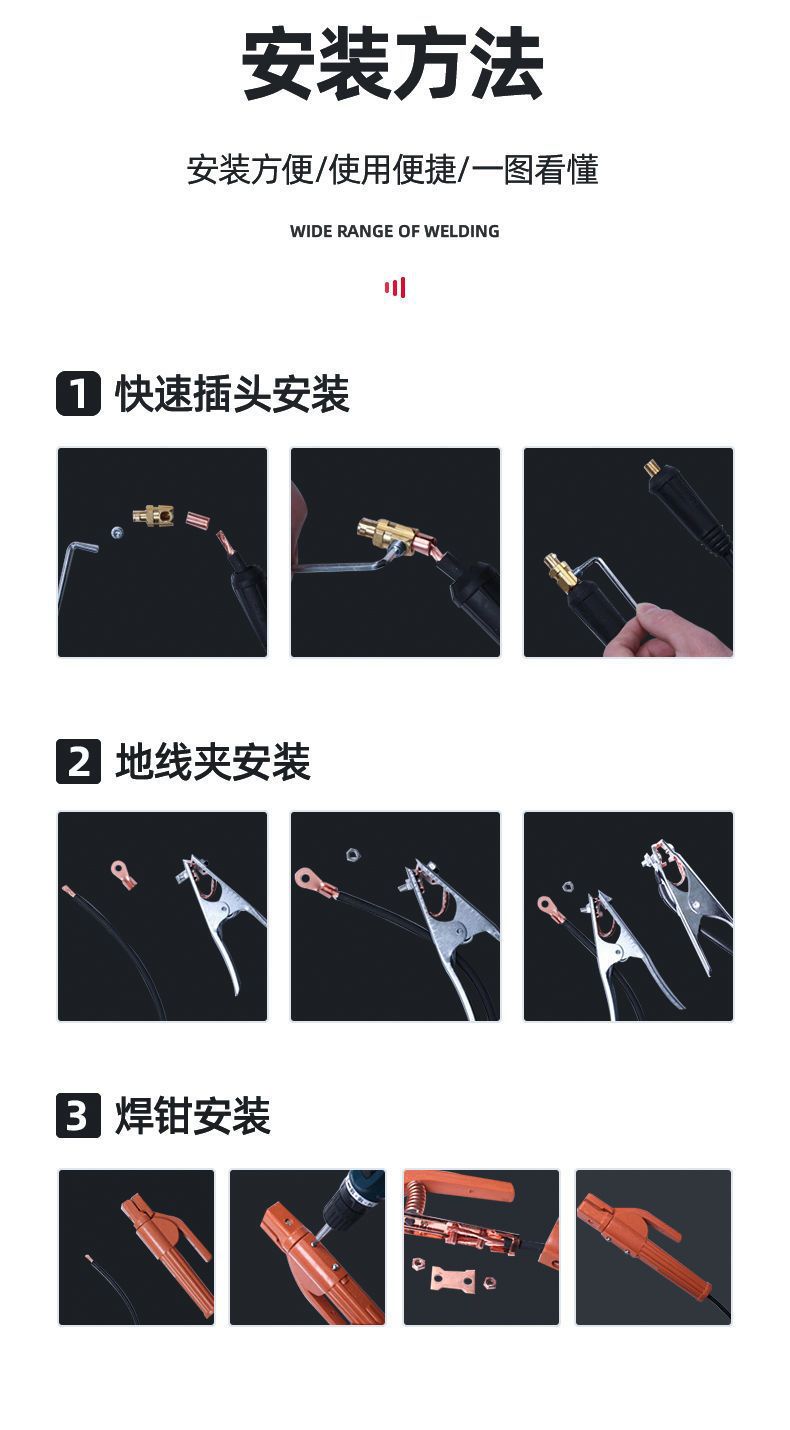 安装方法

安装方便/使用便捷/一图看懂

WIDE RANGE OF WELDING

1 快速插头安装

2 地线夹安装

3 焊钳安装