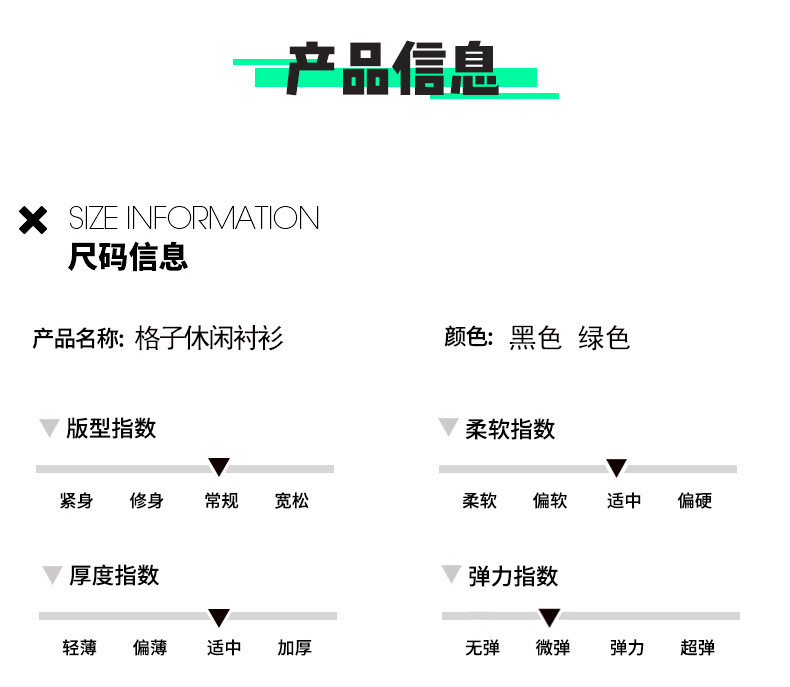 产品信息

SIZE INFORMATION
尺码信息

产品名称: 格子休闲衬衫

颜色: 黑色 绿色

版型指数

紧身 修身 常规 宽松

柔软指数

柔软 偏软 适中 偏硬

厚度指数

轻薄 偏薄 适中 加厚

弹力指数

无弹 微弹 弹力 超弹