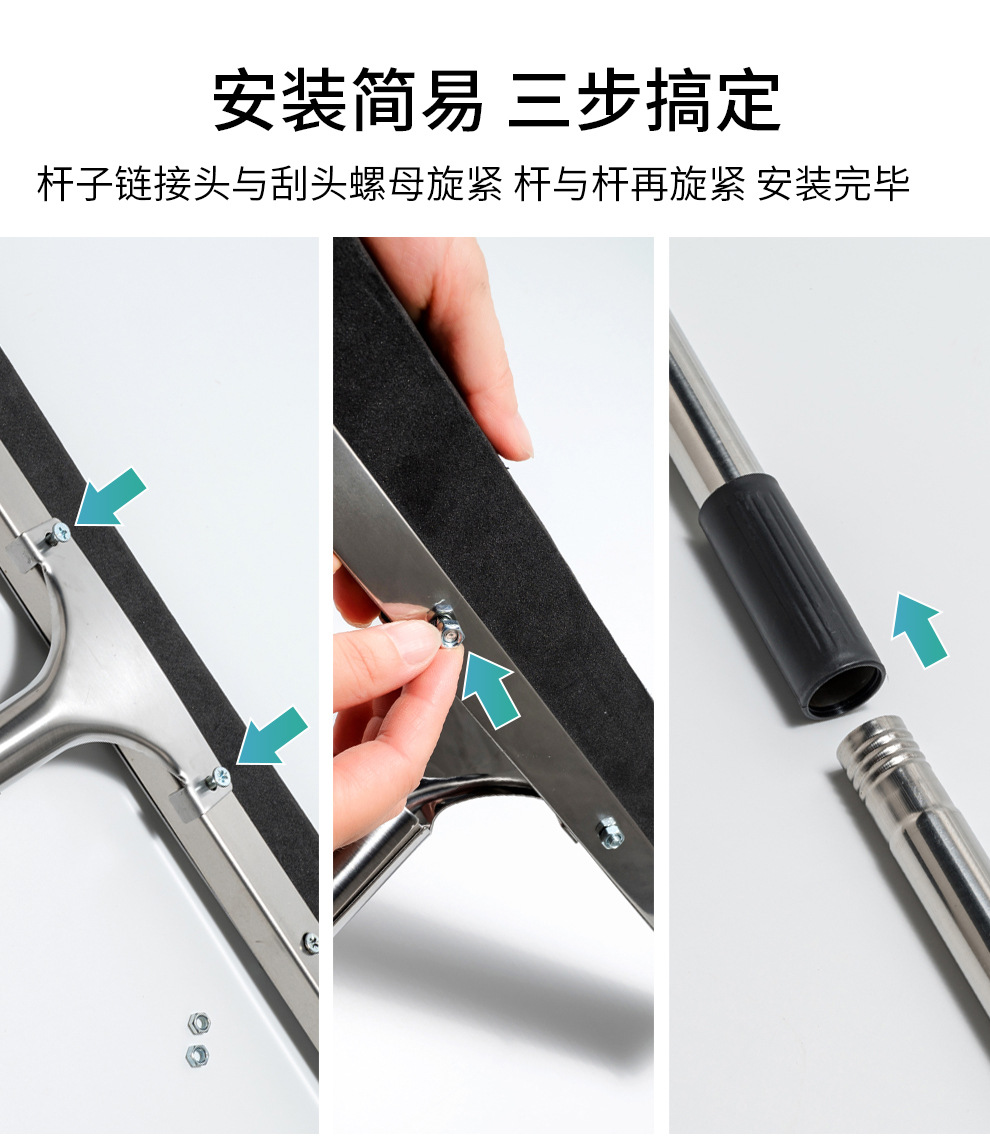 安装简易 三步搞定

杆子链接头与刮头螺母旋紧 杆与杆再旋紧 安装完毕