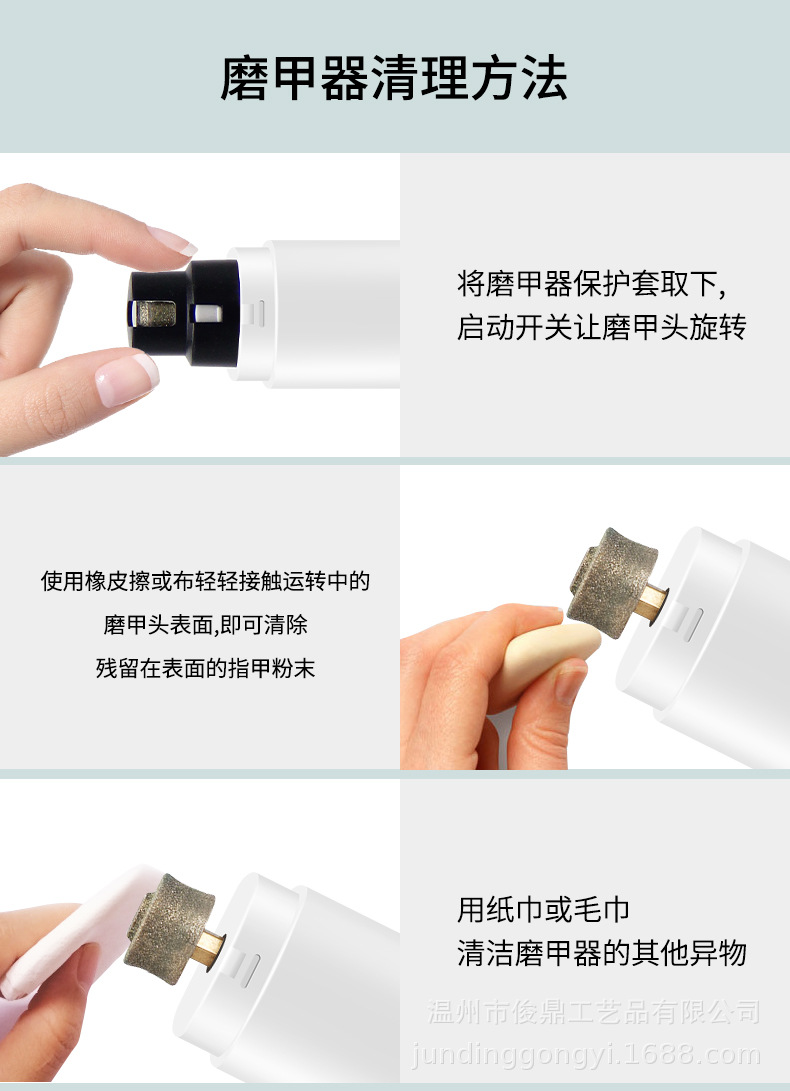 磨甲器清理方法

将磨甲器保护套取下，
启动开关让磨甲头旋转

使用橡皮擦或布轻轻接触运转中的
磨甲头表面,即可清除
残留在表面的指甲粉末

用纸巾或毛巾
清洁磨甲器的其他异物

温州市俊鼎工艺品有限公司
jundinggongyi.1688.com