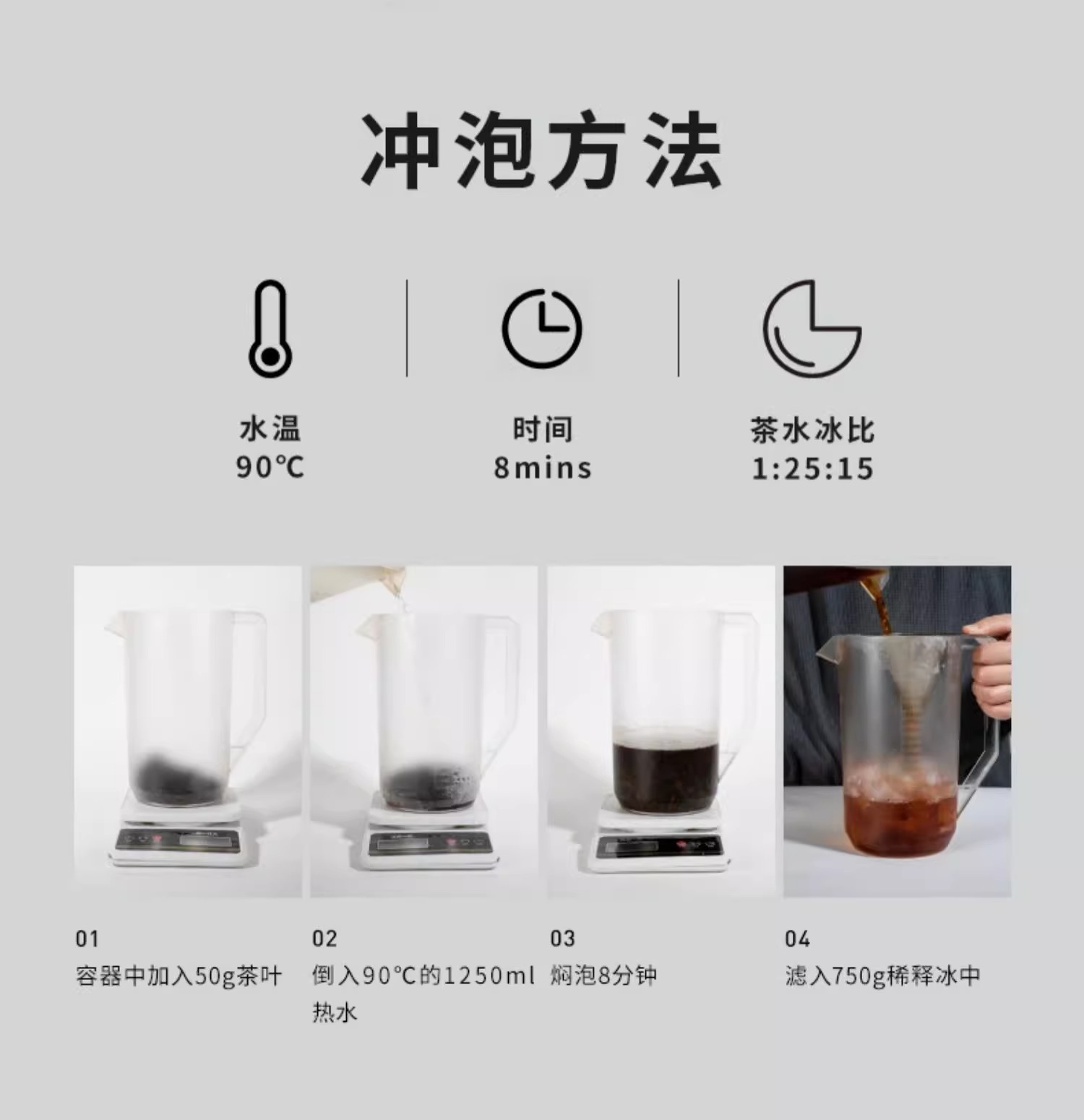 冲泡方法

水温
90℃

时间
8mins

茶水冰比
1:25:15

01
容器中加入50g茶叶

02
倒入90℃的1250ml热水

03
焖泡8分钟

04
滤入750g稀释冰中