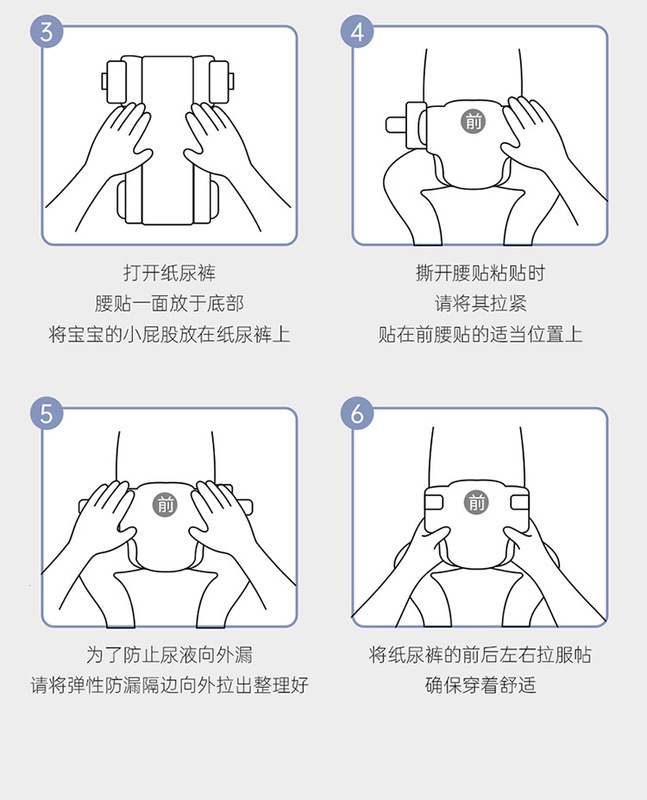 3

打开纸尿裤
腰贴一面放于底部
将宝宝的小屁股放在纸尿裤上

4

前

撕开腰贴粘贴时
请将其拉紧
贴在前腰贴的适当位置上

5

前

为了防止尿液向外漏
请将弹性防漏隔边向外拉出整理好

6

前

将纸尿裤的前后左右拉服帖
确保穿着舒适