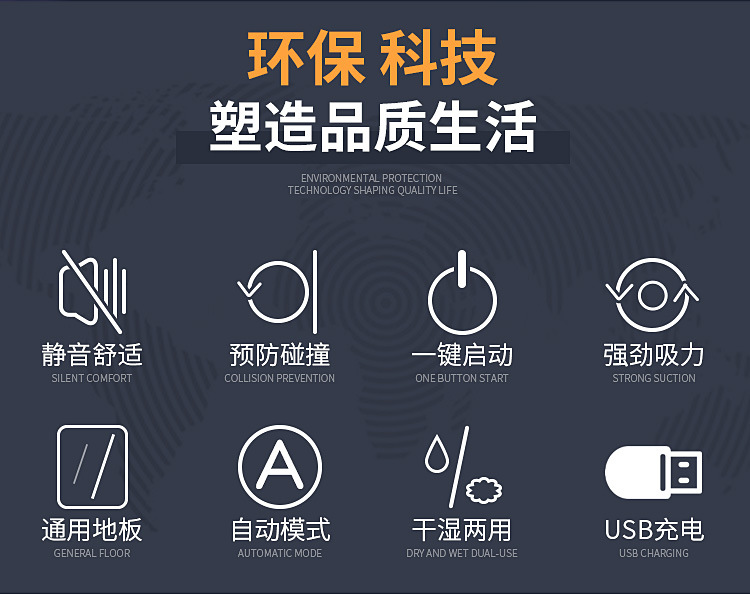 环保 科技
塑造品质生活

ENVIRONMENTAL PROTECTION
TECHNOLOGY SHAPING QUALITY LIFE

静音舒适
SILENT COMFORT

预防碰撞
COLLISION PREVENTION

一键启动
ONE BUTTON START

强劲吸力
STRONG SUCTION

通用地板
GENERAL FLOOR

A
自动模式
AUTOMATIC MODE

干湿两用
DRY AND WET DUAL-USE

USB充电
USB CHARGING