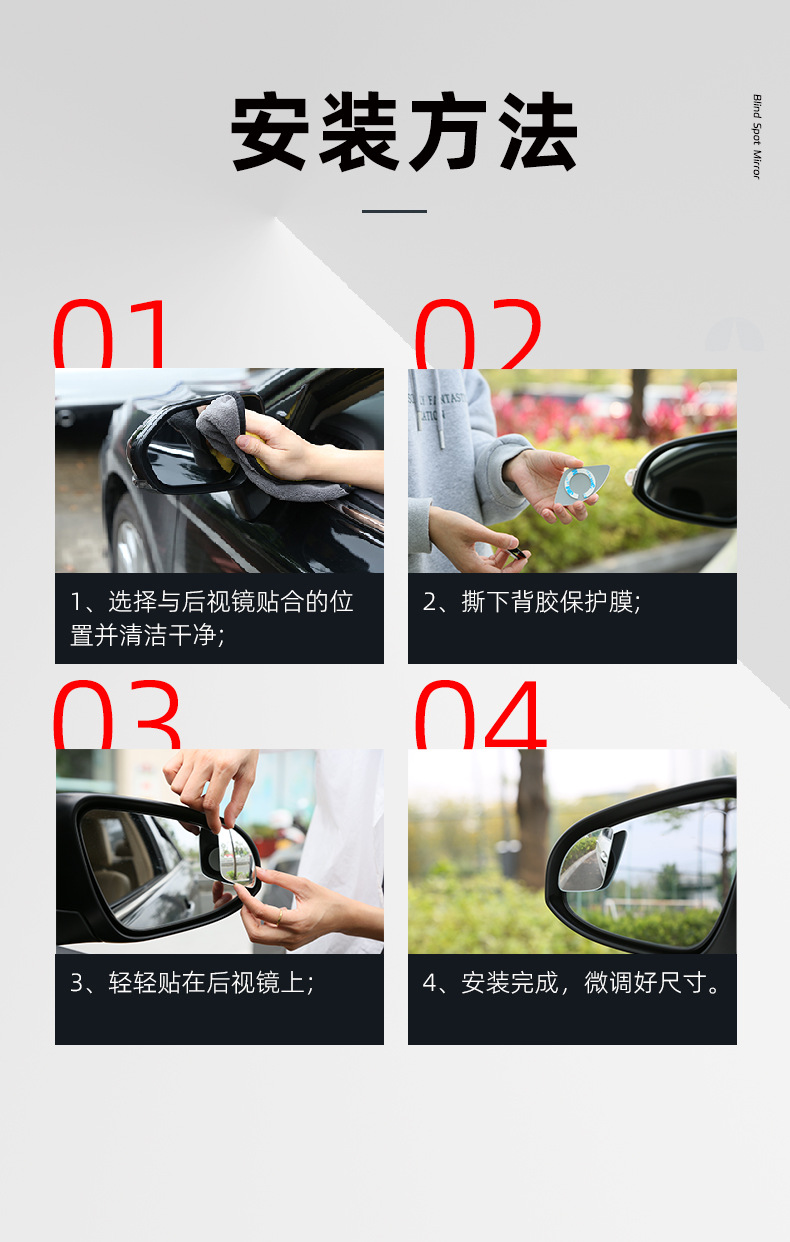 安装方法

Blind Spot Mirror

01

1、选择与后视镜贴合的位置并清洁干净;

02

2、撕下背胶保护膜;

03

3、轻轻贴在后视镜上;

04

4、安装完成，微调好尺寸。