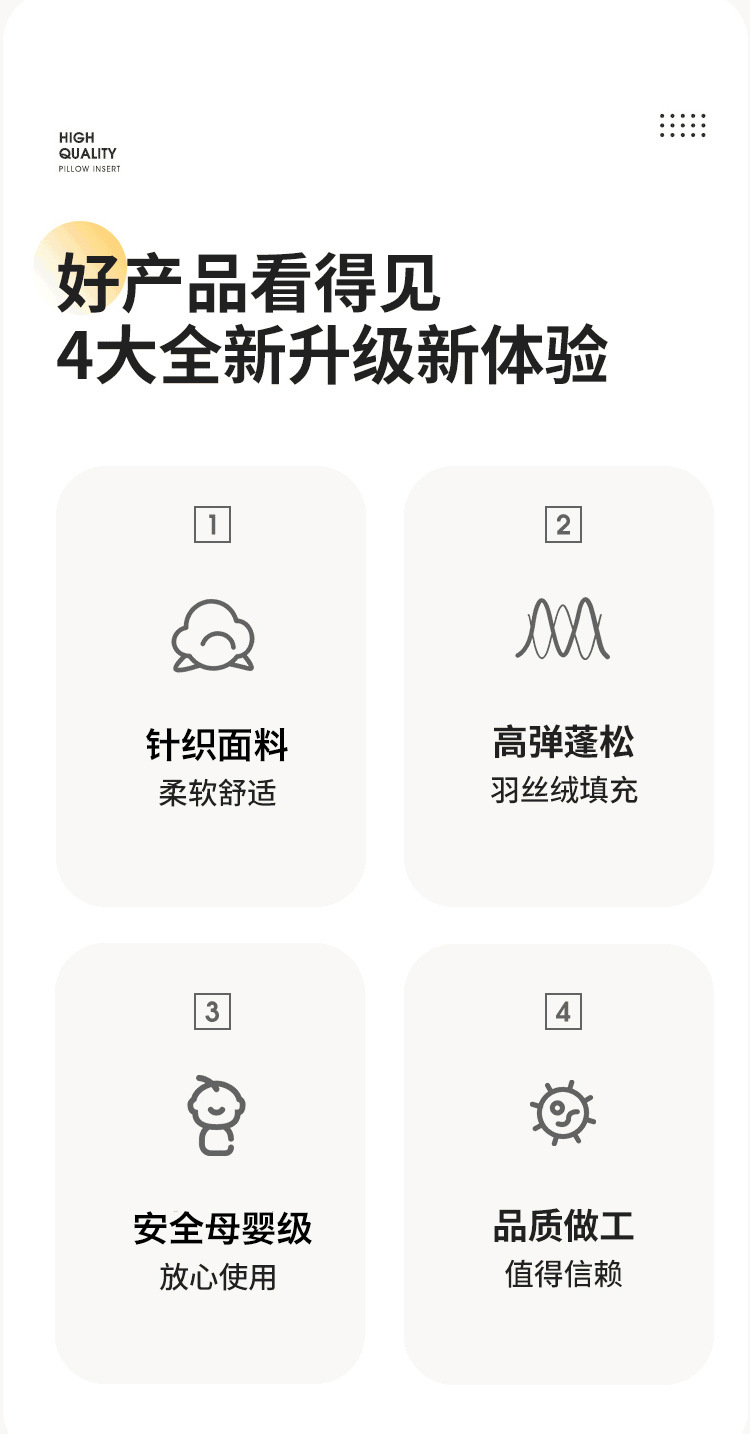 HIGH
QUALITY
PILLOW INSERT

好产品看得见
4大全新升级新体验

1

针织面料
柔软舒适

2

高弹蓬松
羽丝绒填充

3

安全母婴级
放心使用

4

品质做工
值得信赖