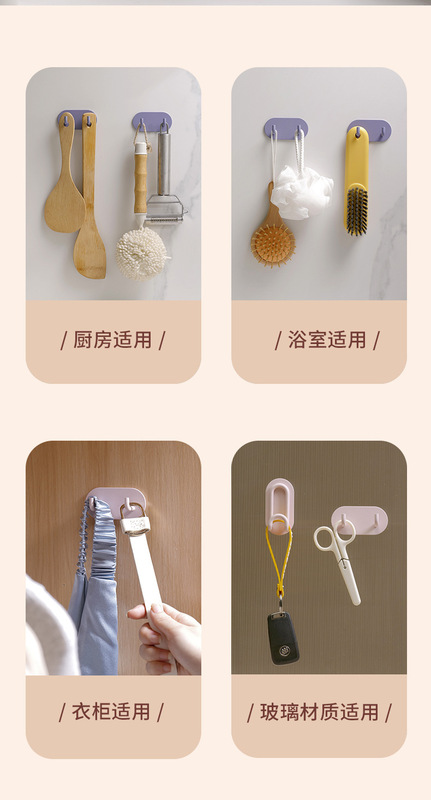 / 厨房适用 /

/ 浴室适用 /

/ 衣柜适用 /

/ 玻璃材质适用 /