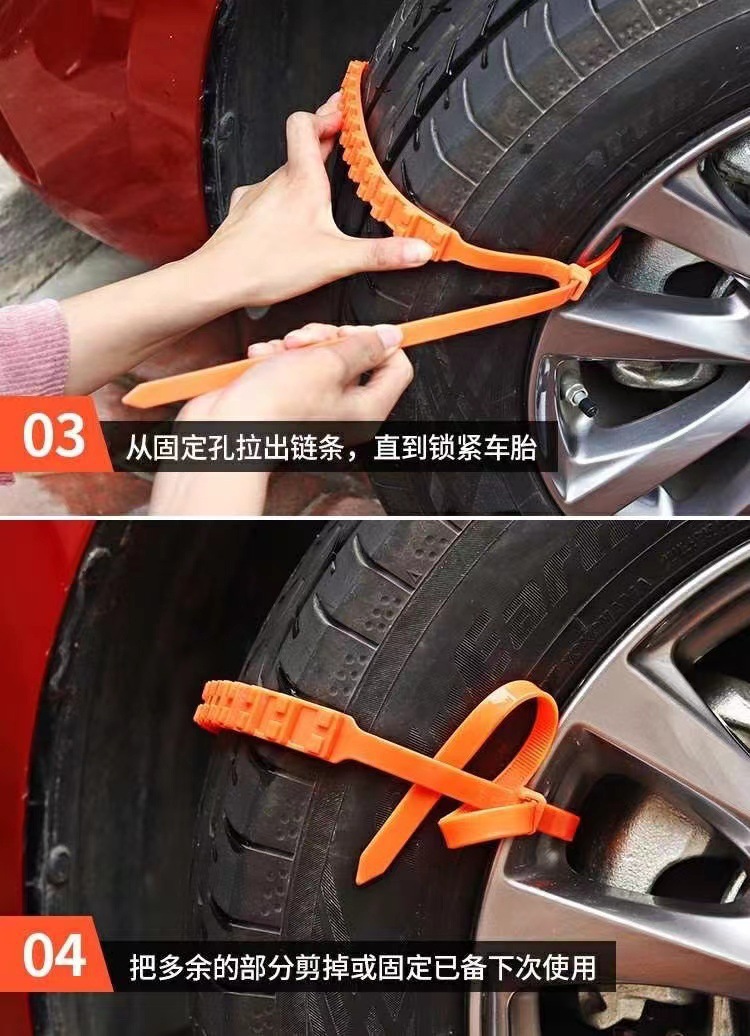 03
从固定孔拉出链条，直到锁紧车胎

04
把多余的部分剪掉或固定已备下次使用