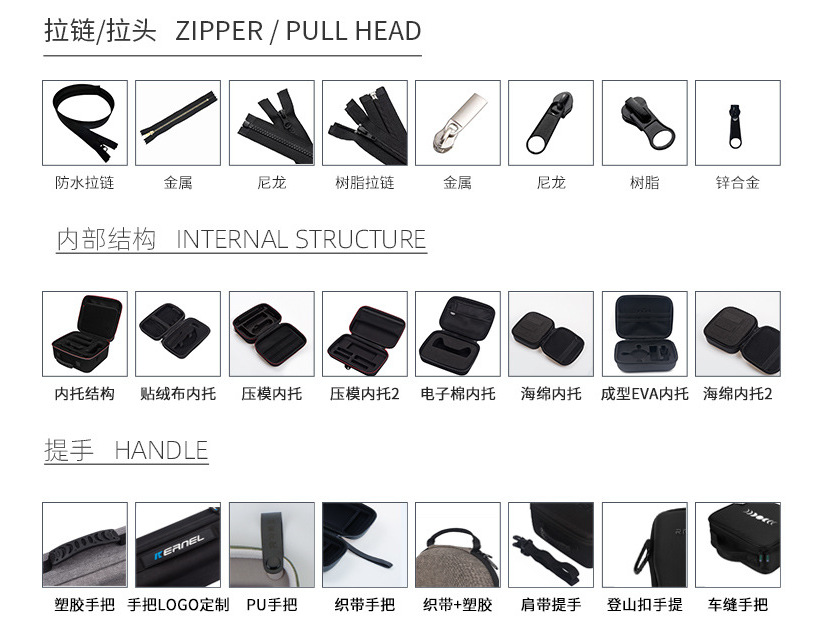 拉链/拉头 ZIPPER / PULL HEAD

防水拉链 金属 尼龙 树脂拉链 金属 尼龙 树脂 锌合金

内部结构 INTERNAL STRUCTURE

内托结构 贴绒布内托 压模内托 压模内托2 电子棉内托 海绵内托 成型EVA内托 海绵内托2

提手 HANDLE

KERNEL

塑胶手把 手把LOGO定制 PU手把 织带手把 织带+塑胶 肩带提手 登山扣手提 车缝手把