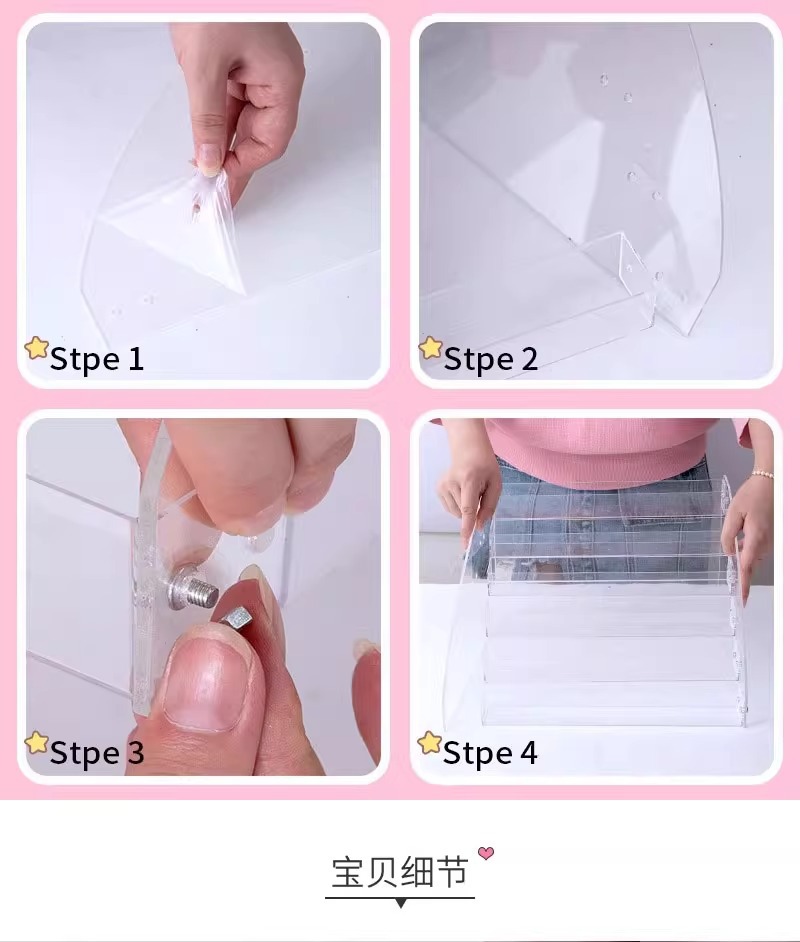 Stpe 1

Stpe 2

Stpe 3

Stpe 4

宝贝细节