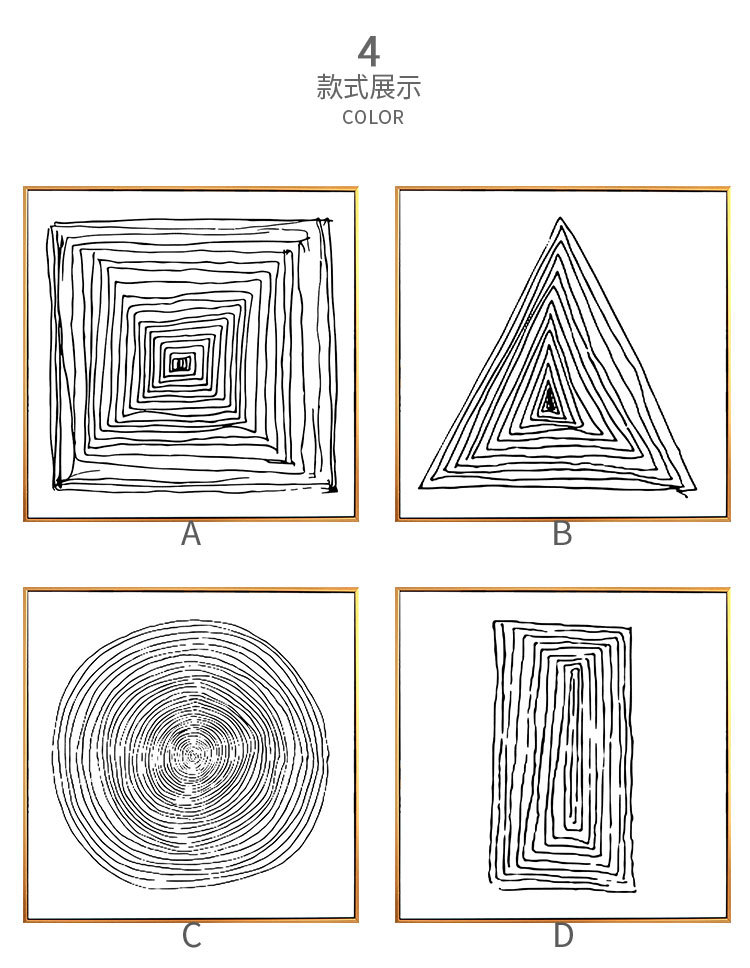 4
款式展示
COLOR

A

B

C

D