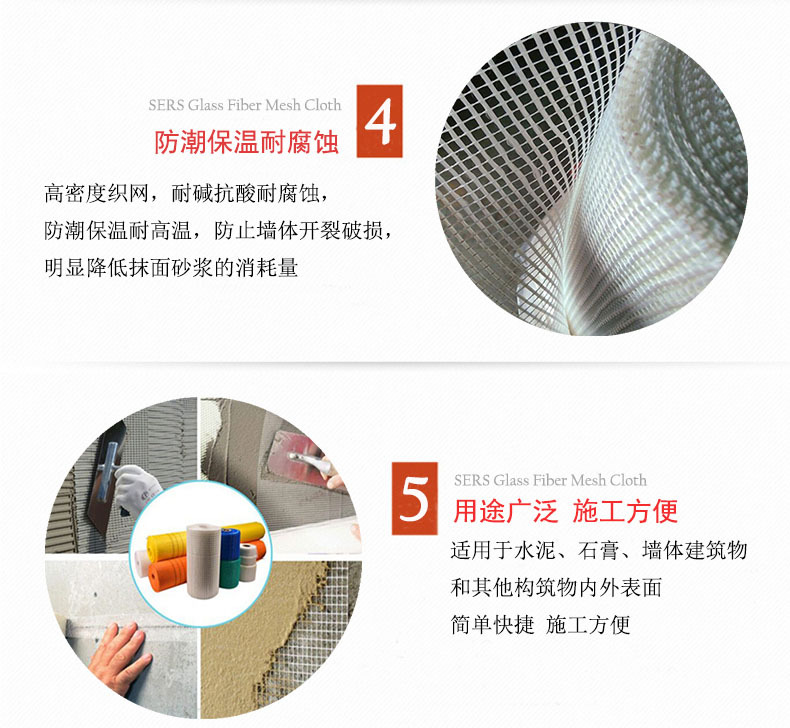 SERS Glass Fiber Mesh Cloth
4
防潮保温耐腐蚀

高密度织网，耐碱抗酸耐腐蚀，
防潮保温耐高温，防止墙体开裂破损，
明显降低抹面砂浆的消耗量

5
SERS Glass Fiber Mesh Cloth
用途广泛 施工方便

适用于水泥、石膏、墙体建筑物
和其他构筑物内外表面
简单快捷 施工方便