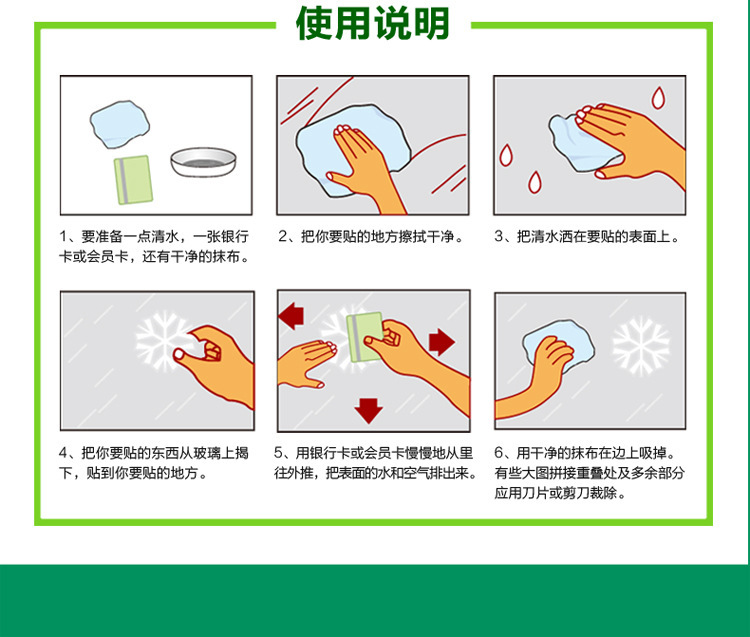 使用说明

1、要准备一点清水，一张银行卡或会员卡，还有干净的抹布。

2、把你要贴的地方擦拭干净。

3、把清水洒在要贴的表面上。

4、把你要贴的东西从玻璃上揭下，贴到你要贴的地方。

5、用银行卡或会员卡慢慢地从里往外推，把表面的水和空气排出来。

6、用干净的抹布在边上吸掉。有些大图拼接重叠处及多余部分应用刀片或剪刀裁除。