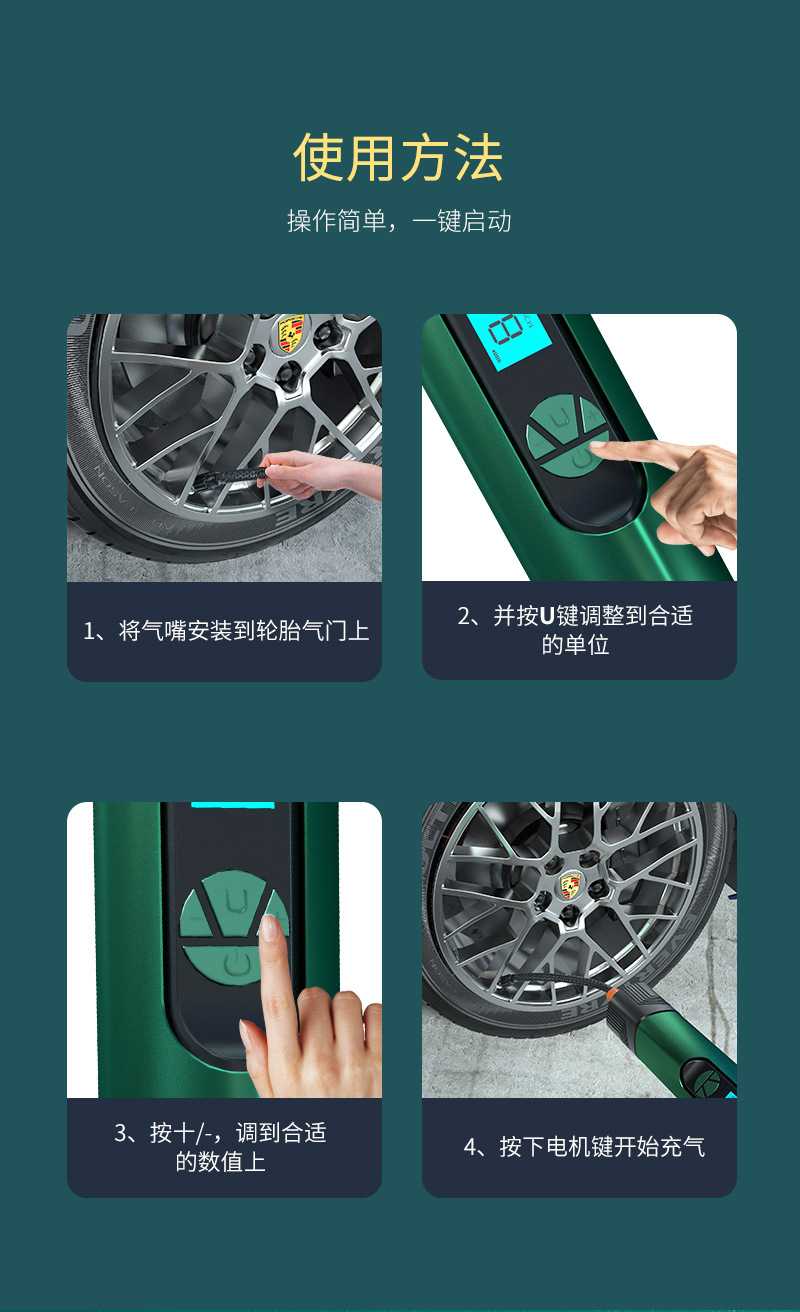 使用方法

操作简单，一键启动

1、将气嘴安装到轮胎气门上

2、并按U键调整到合适的单位

3、按十/-，调到合适的数值上

4、按下电机键开始充气