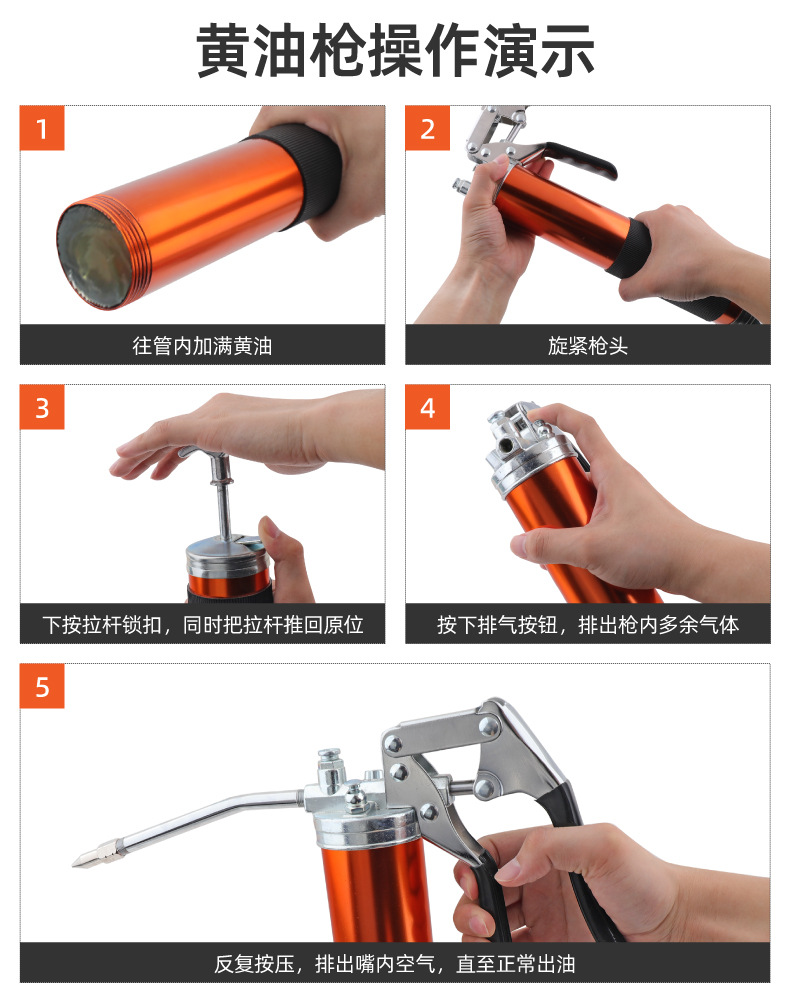 黄油枪操作演示

1
往管内加满黄油

2
旋紧枪头

3
下按拉杆锁扣，同时把拉杆推回原位

4
按下排气按钮，排出枪内多余气体

5
反复按压，排出嘴内空气，直至正常出油