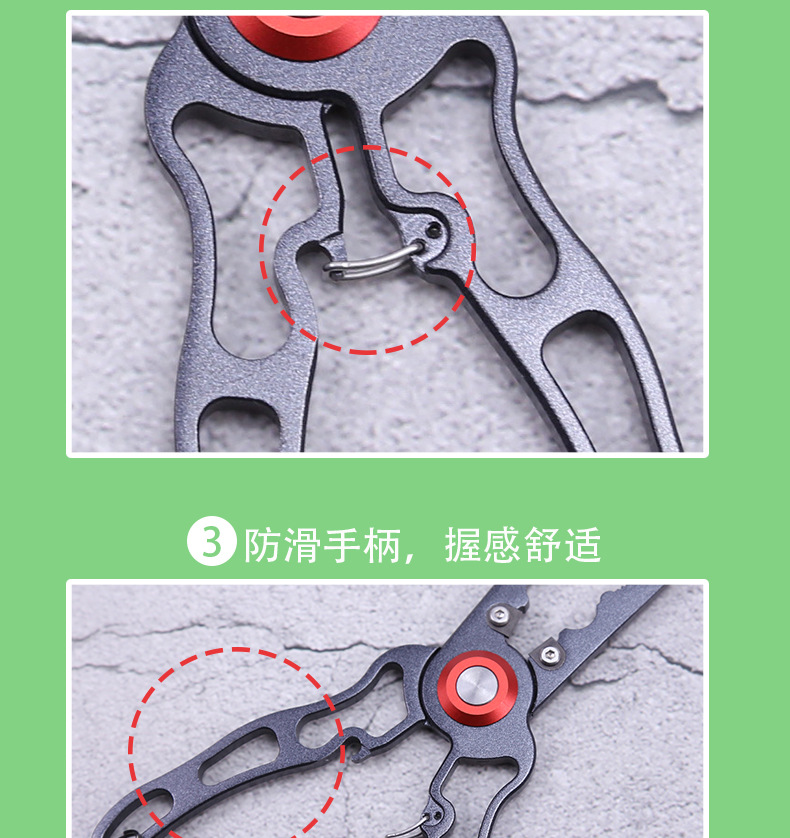 3 防滑手柄，握感舒适