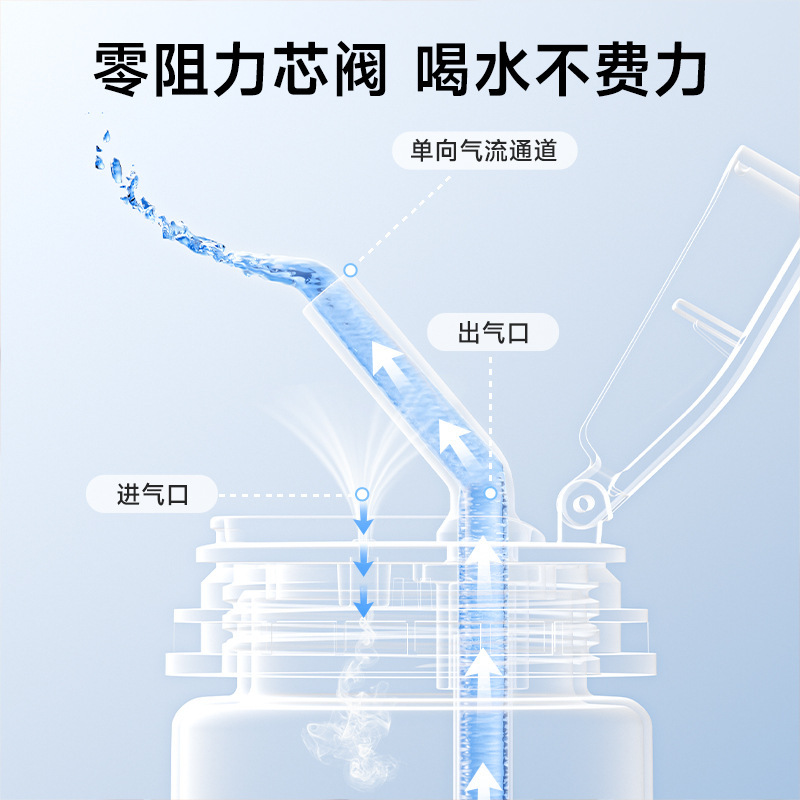 零阻力芯阀 喝水不费力

单向气流通道

出气口

进气口