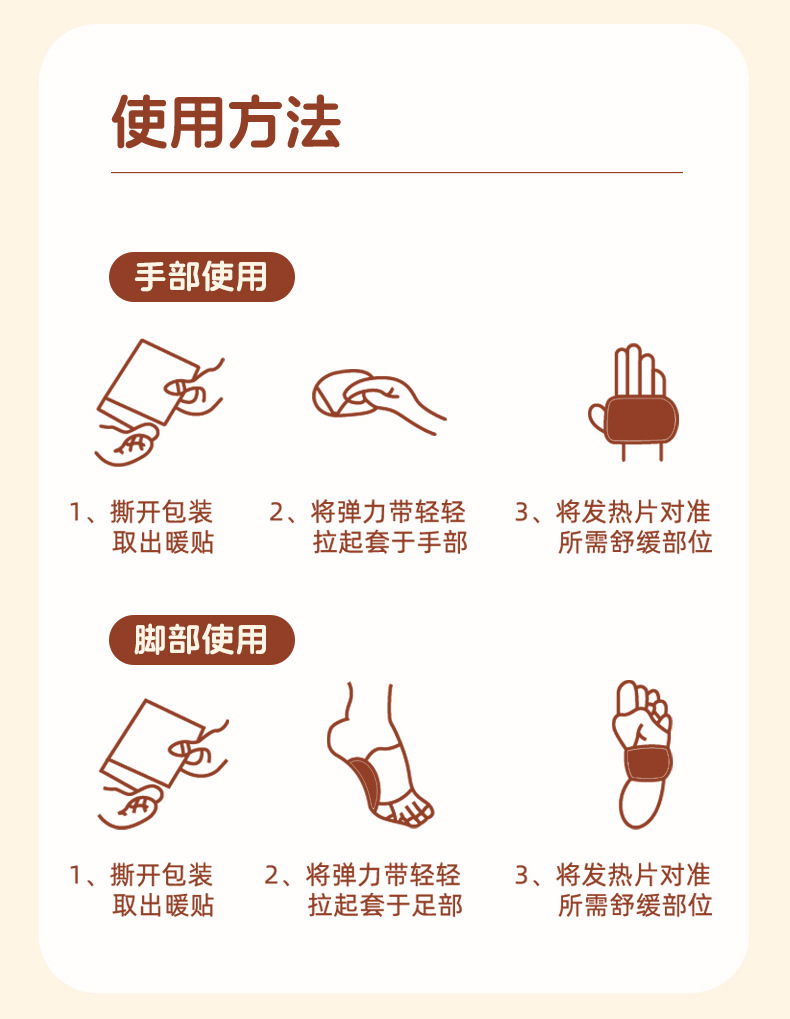 使用方法

手部使用

1、撕开包装取出暖贴

2、将弹力带轻轻拉起套于手部

3、将发热片对准所需舒缓部位

脚部使用

1、撕开包装取出暖贴

2、将弹力带轻轻拉起套于足部

3、将发热片对准所需舒缓部位