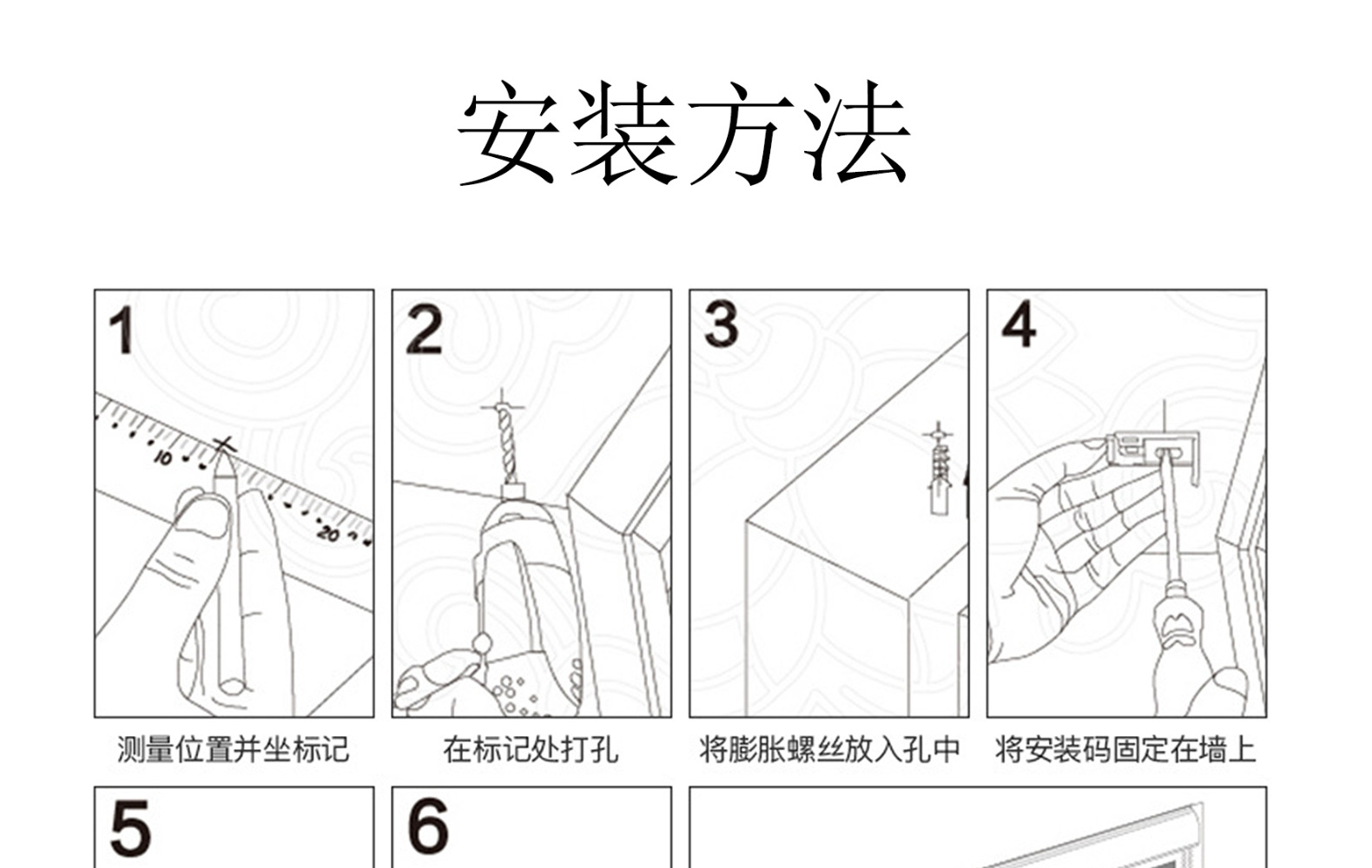 安装方法

1

10

20

测量位置并坐标记

2

在标记处打孔

3

将膨胀螺丝放入孔中

4

将安装码固定在墙上

5

6